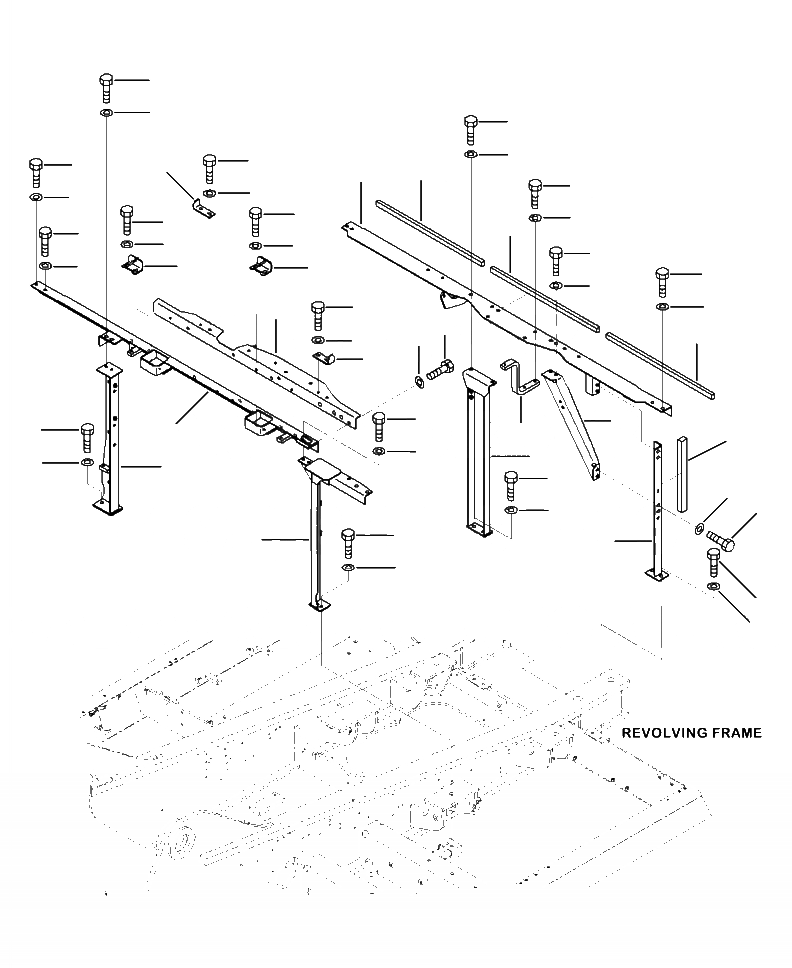 REVOLVING FRAME