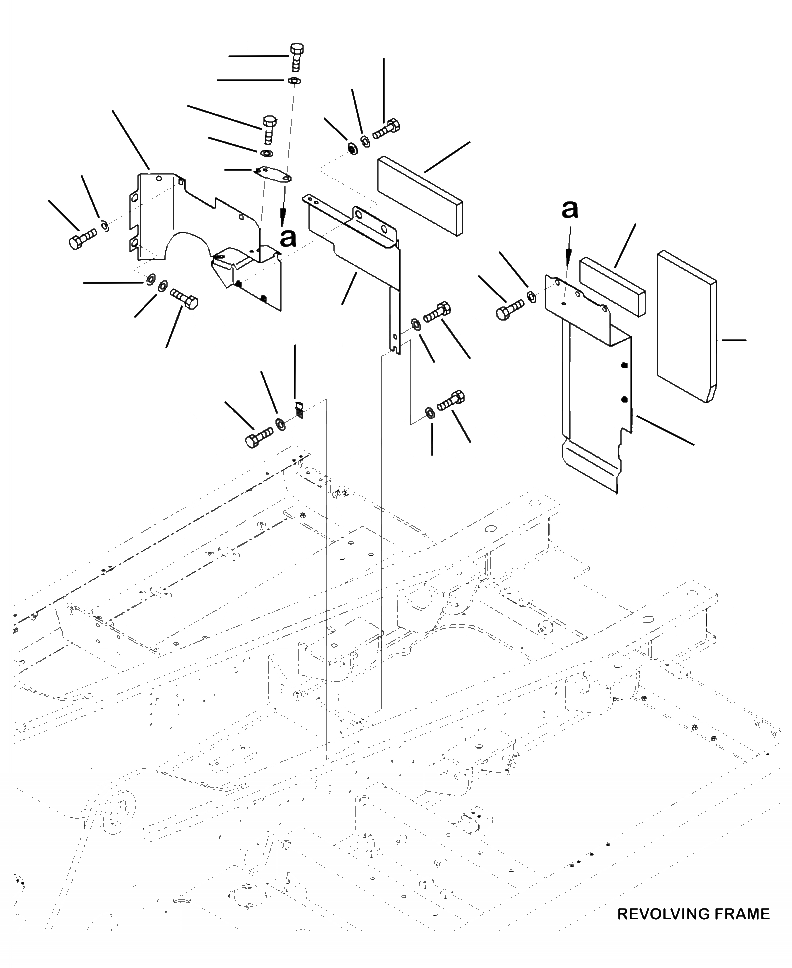 a

a

REVOLVING FRAME