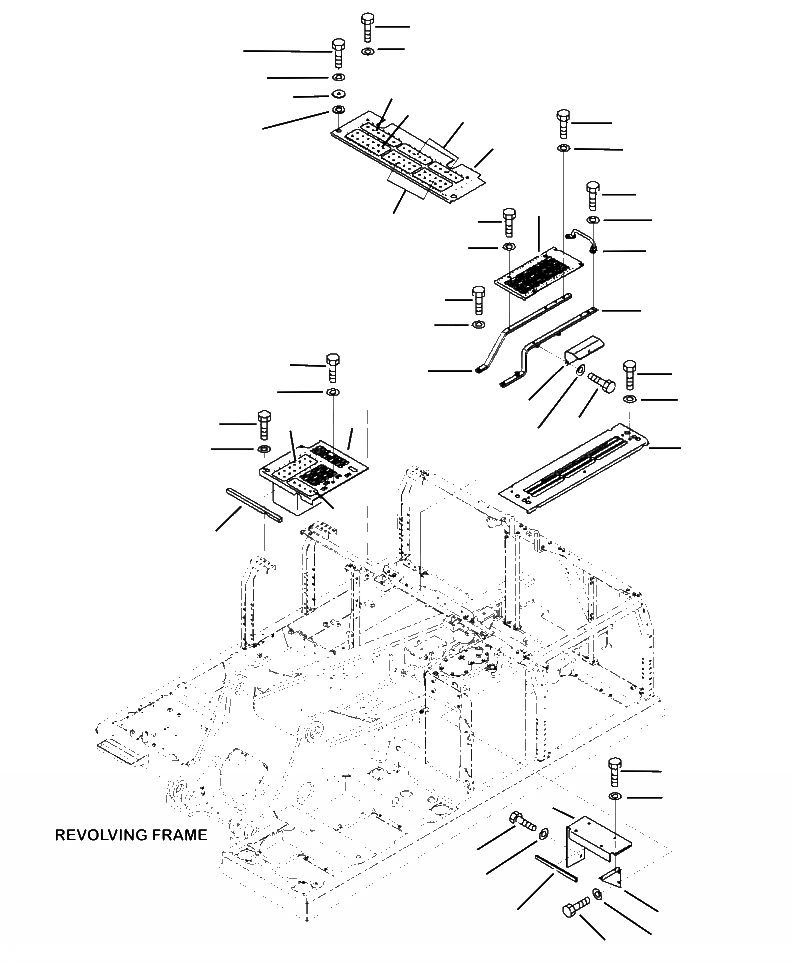 REVOLVING FRAME