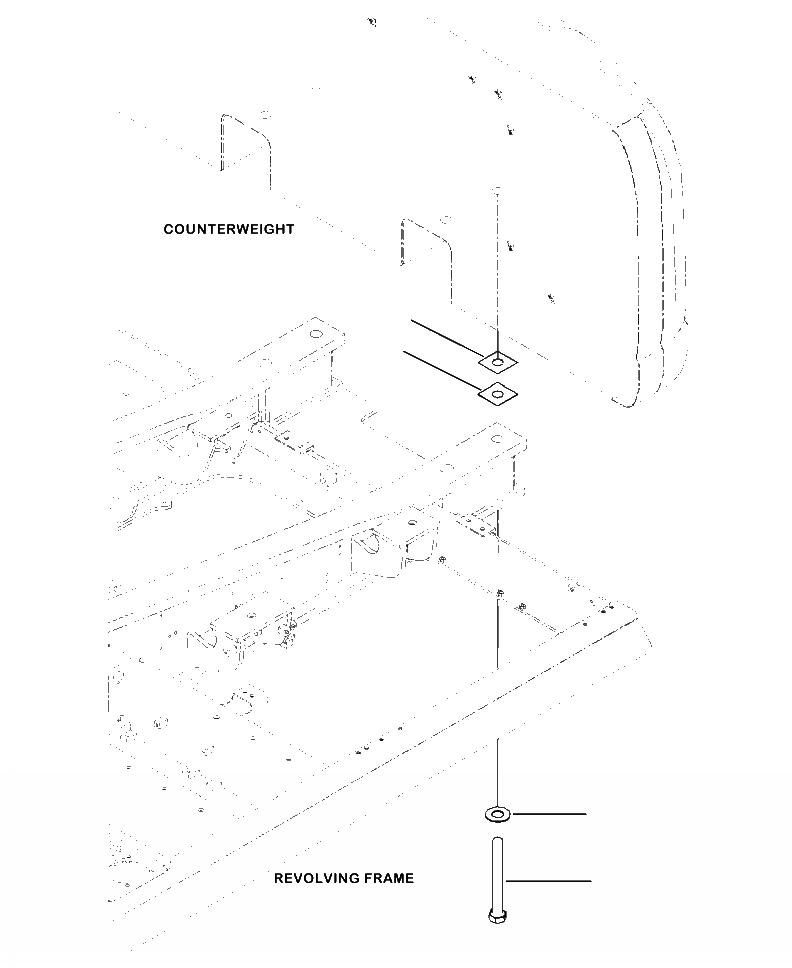 COUNTERWEIGHT

REVOLVING FRAME