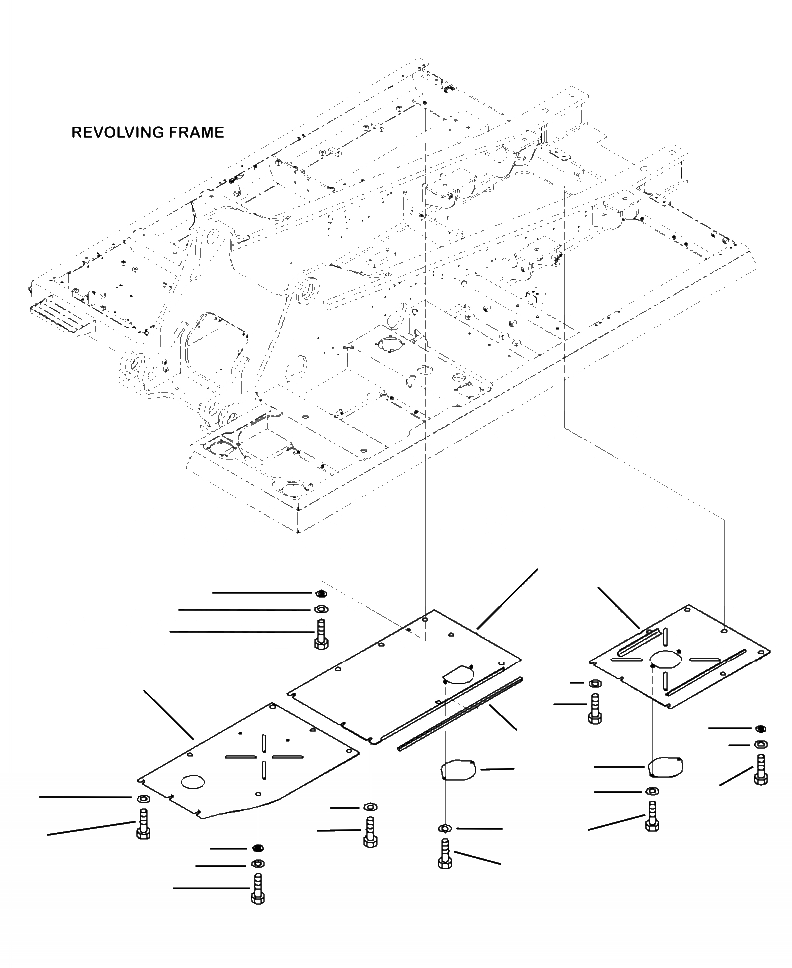 REVOLVING FRAME