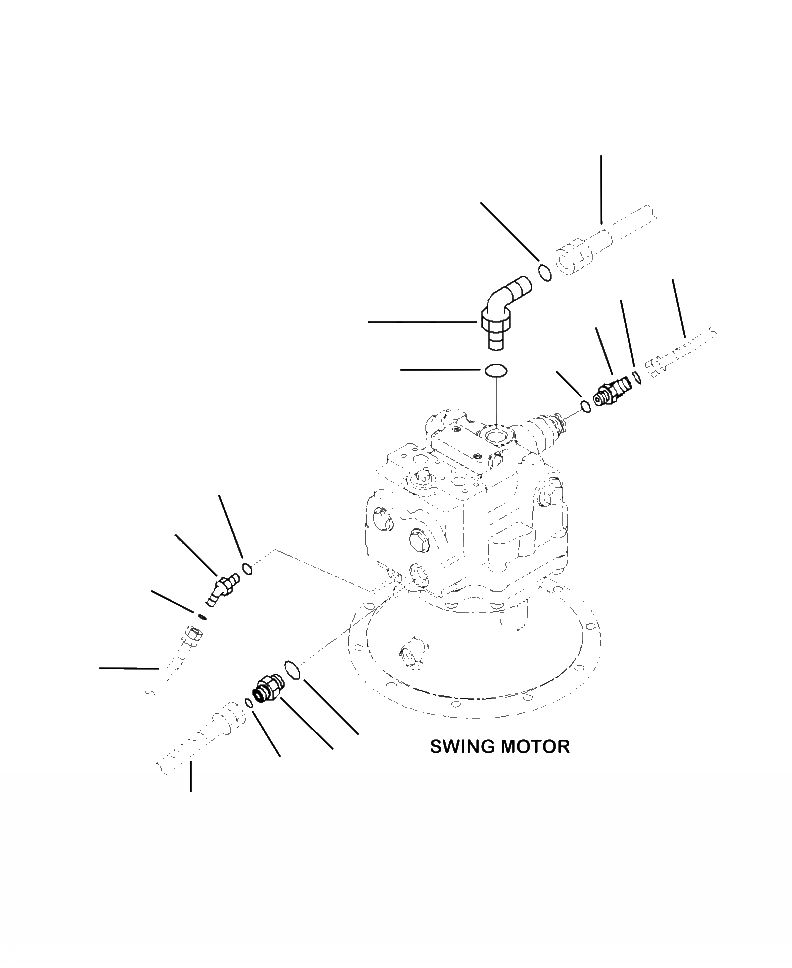 SWING MOTOR