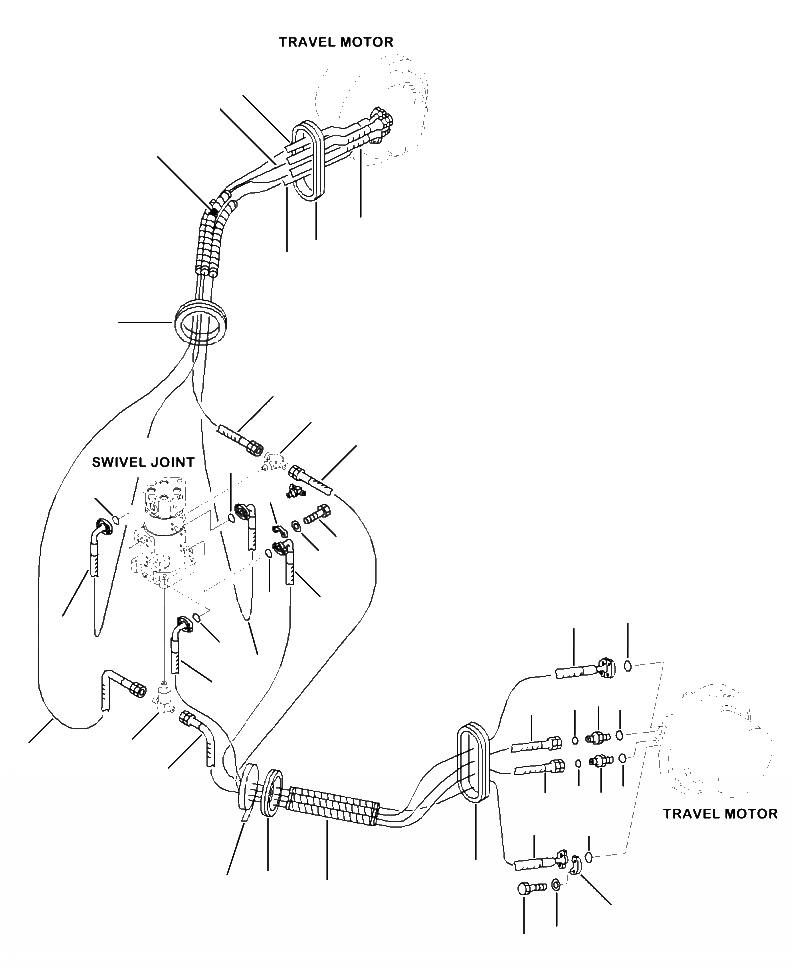 TRAVEL MOTOR

SWIVEL JOINT

TRAVEL MOTOR