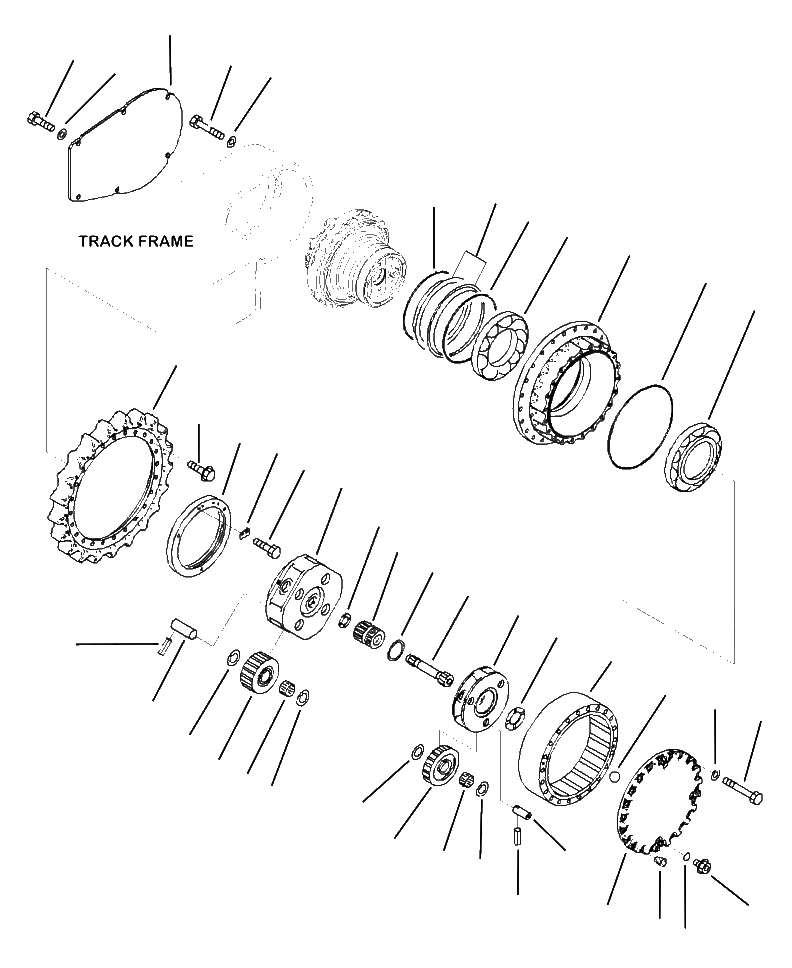 TRACK FRAME