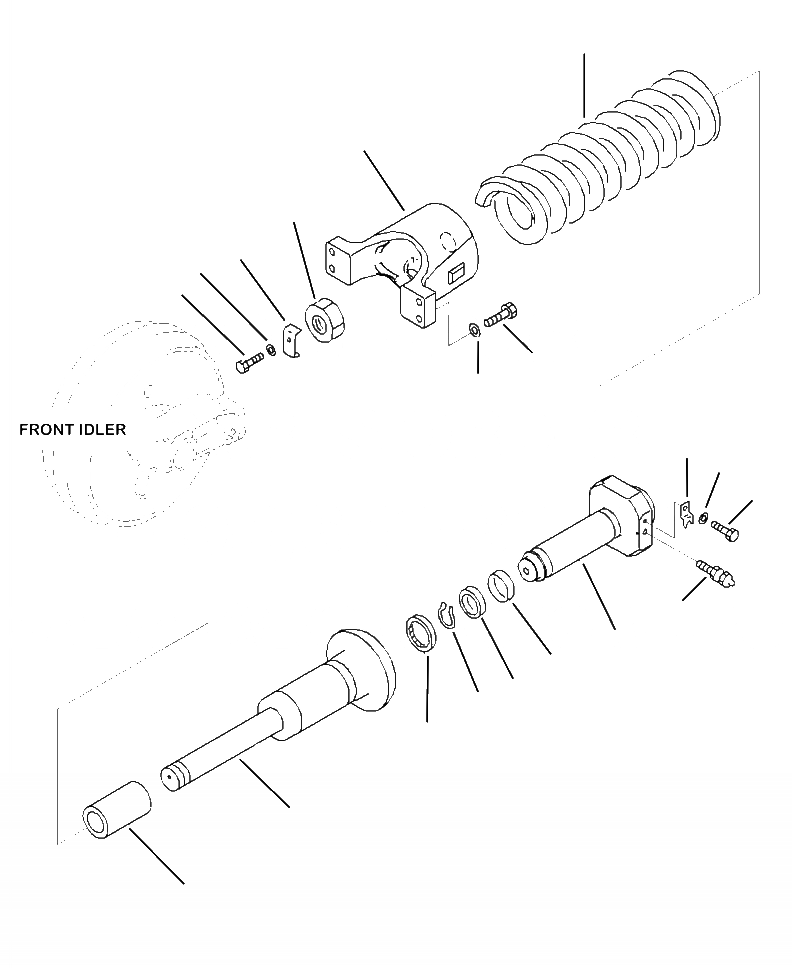 FRONT IDLER