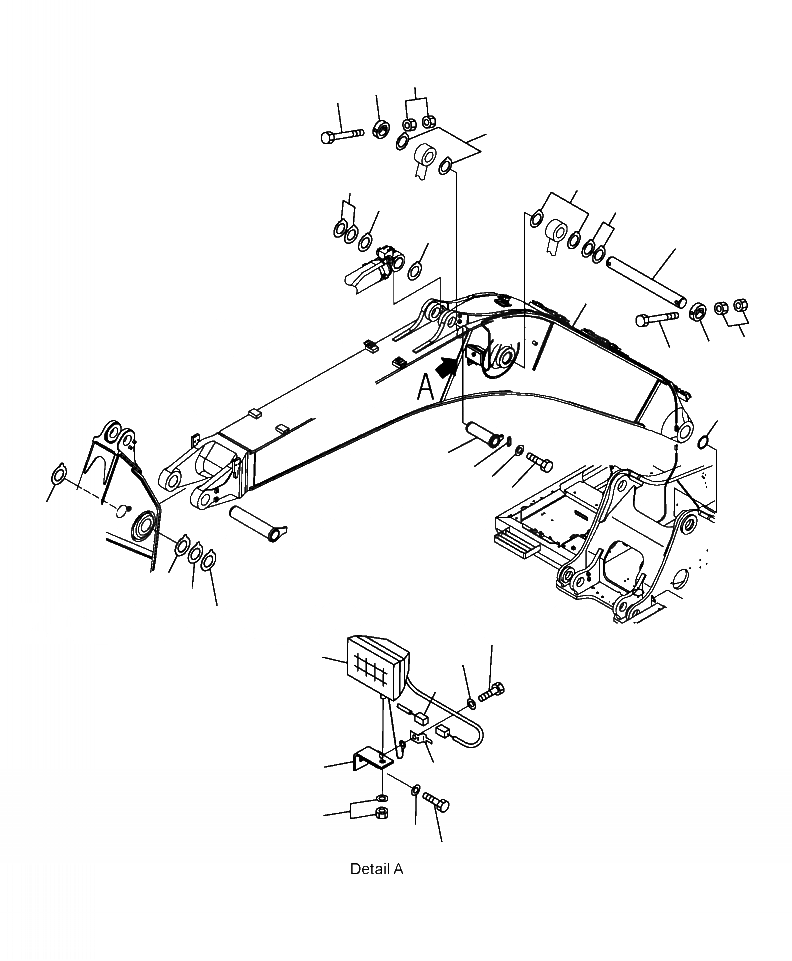 A

Detail A