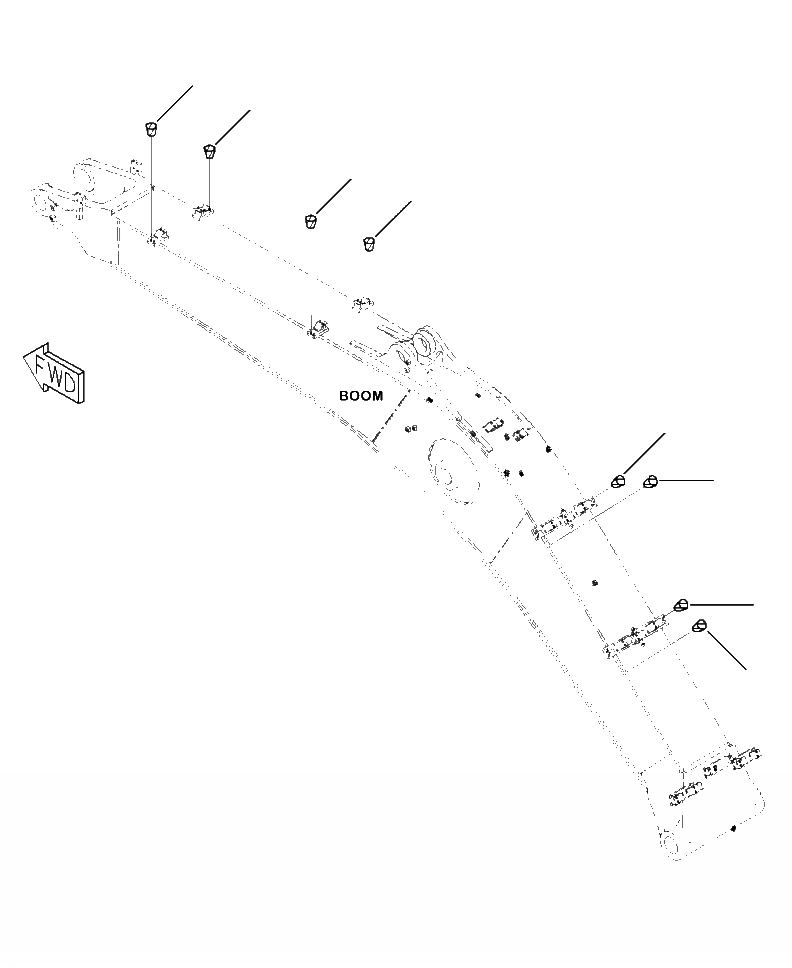 FWD

BOOM