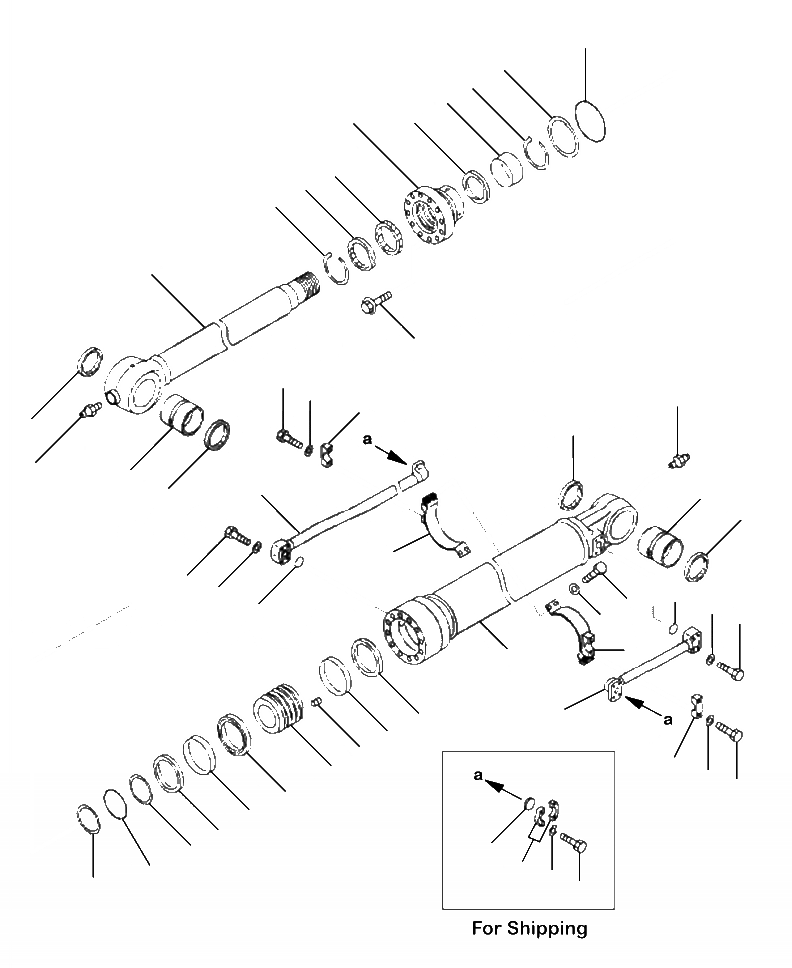 a

a

a

For Shipping