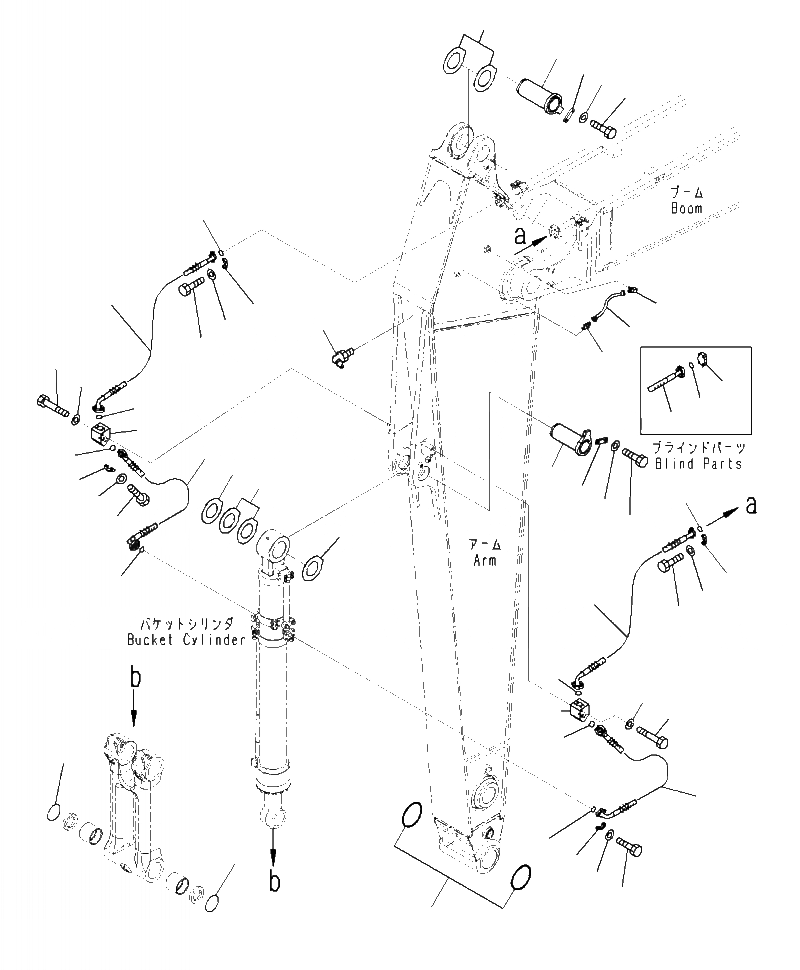 ブーム
Boom

a

ブラインドパーツ
Blind Parts

a

アーム
Arm

バケットシリンダ
Bucket Cylinder

b

b