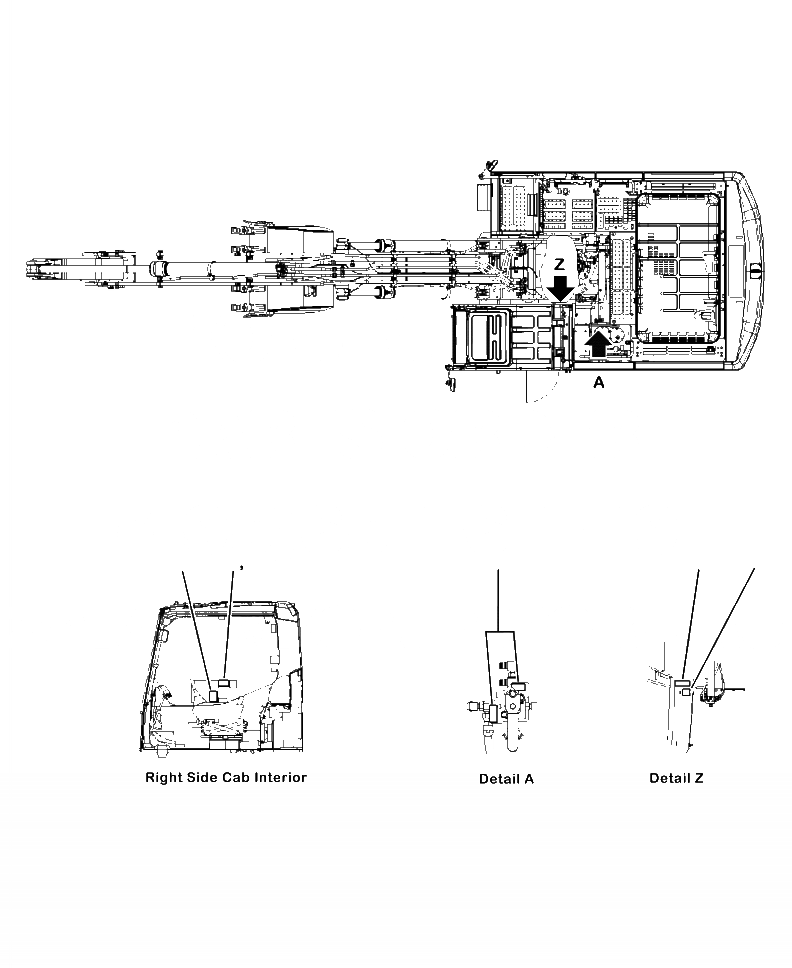 Z

A

Right Side Cab Interior

Detail A

Detail Z