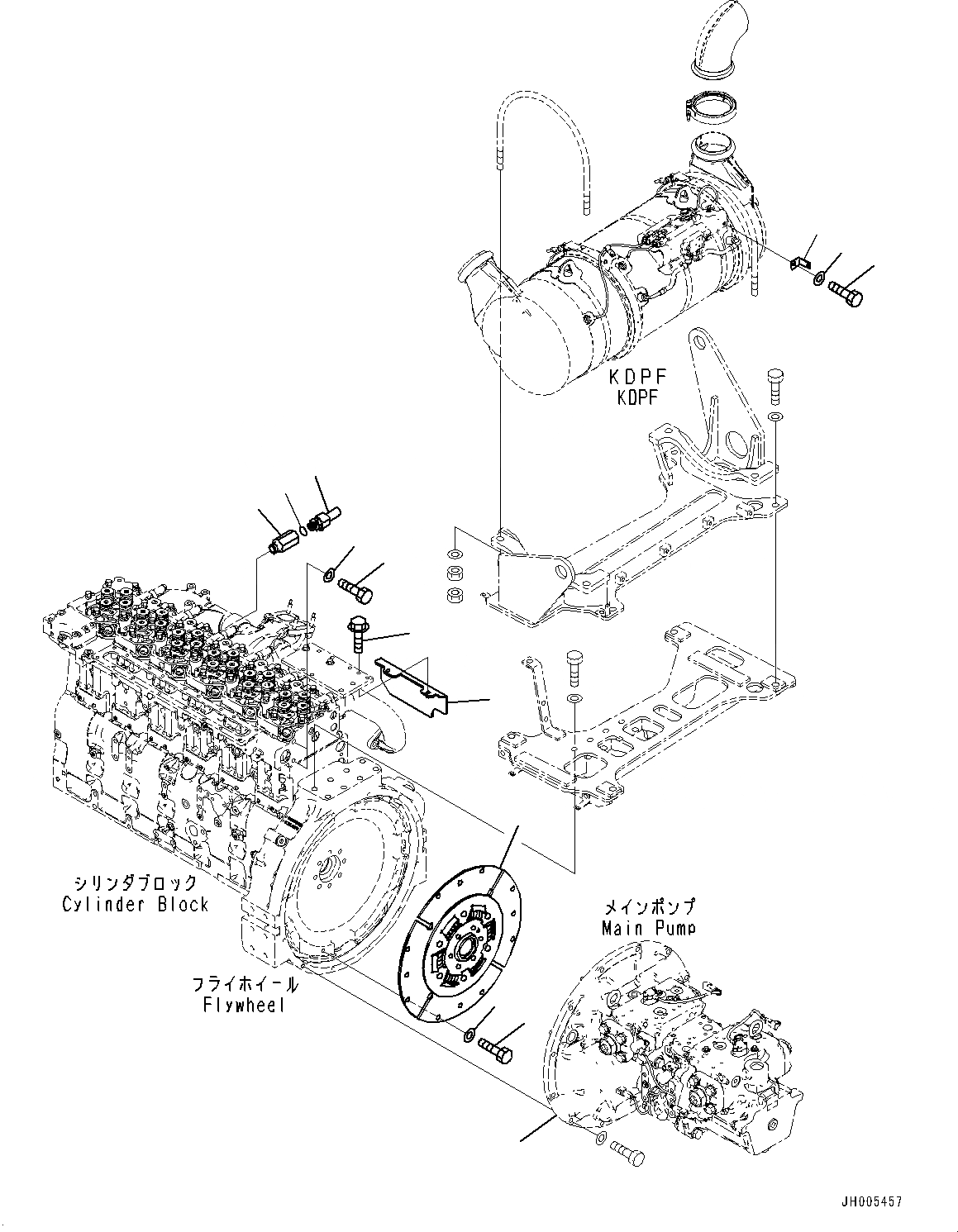 KDPF
KDPF

シリンダブロック
Cylinder Block

メインポンプ
Main Pump

フライホイール
Flywheel

JH005457