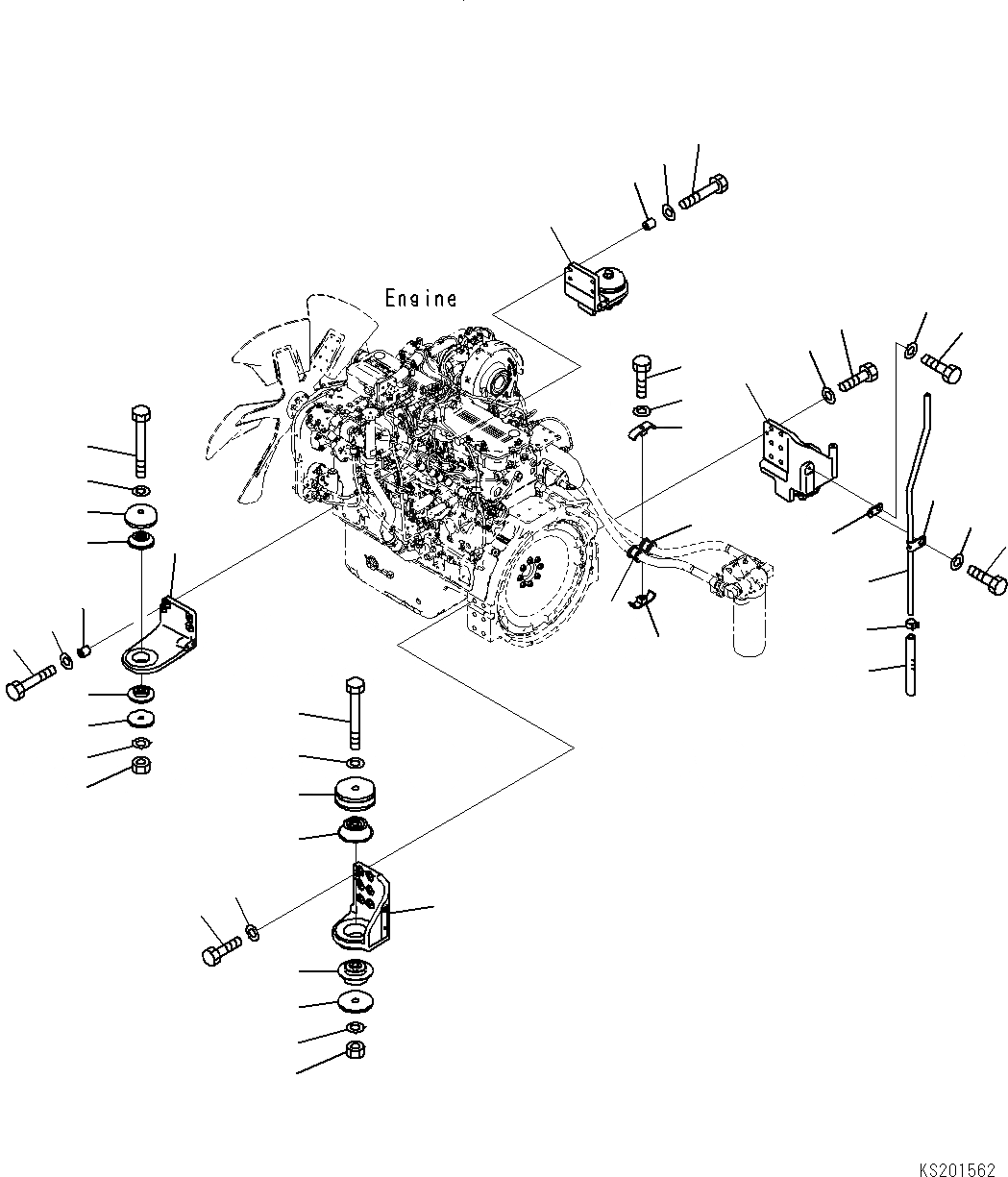 Engine

KS201562