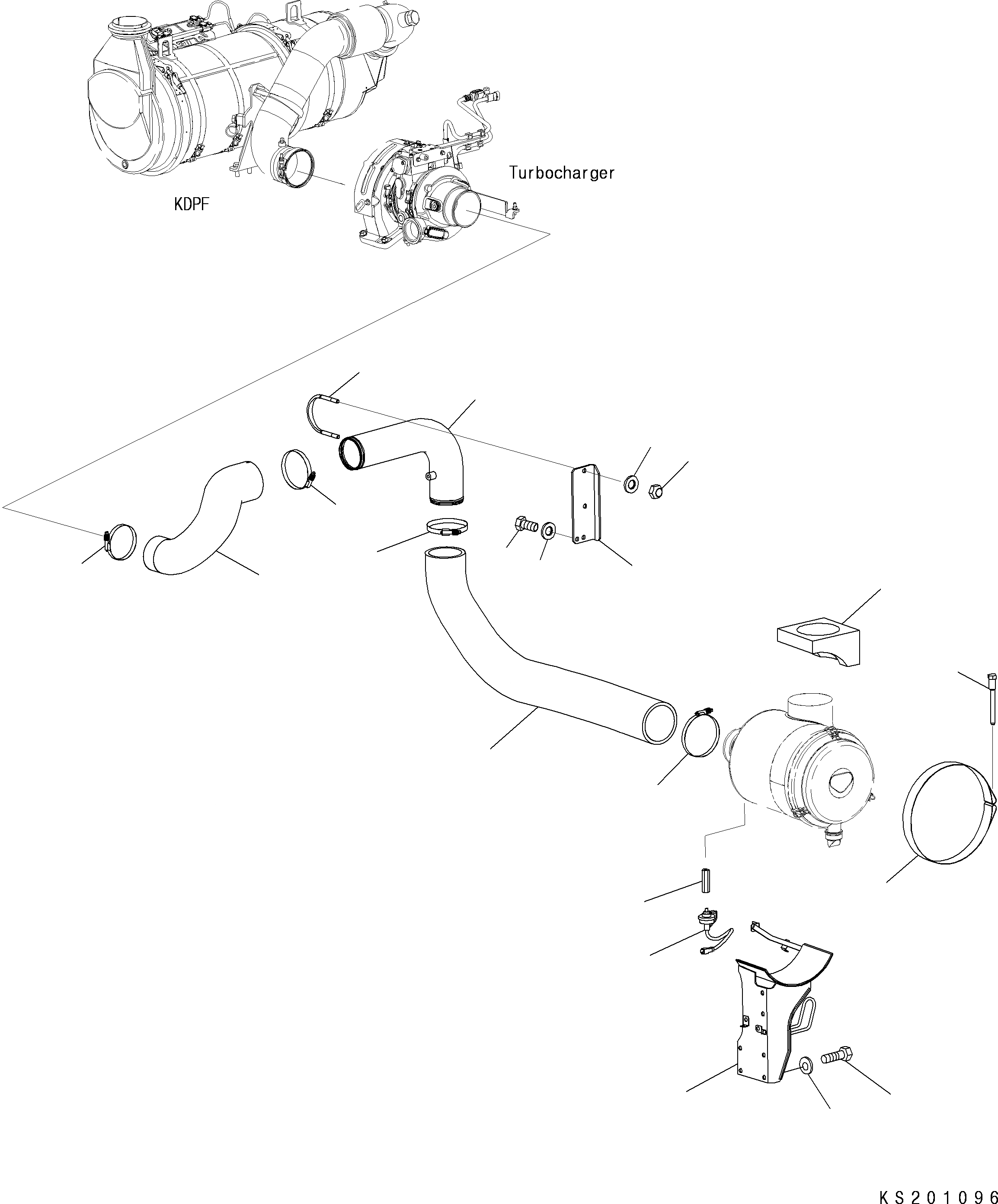 Turbocharger

KDPF

KS201096