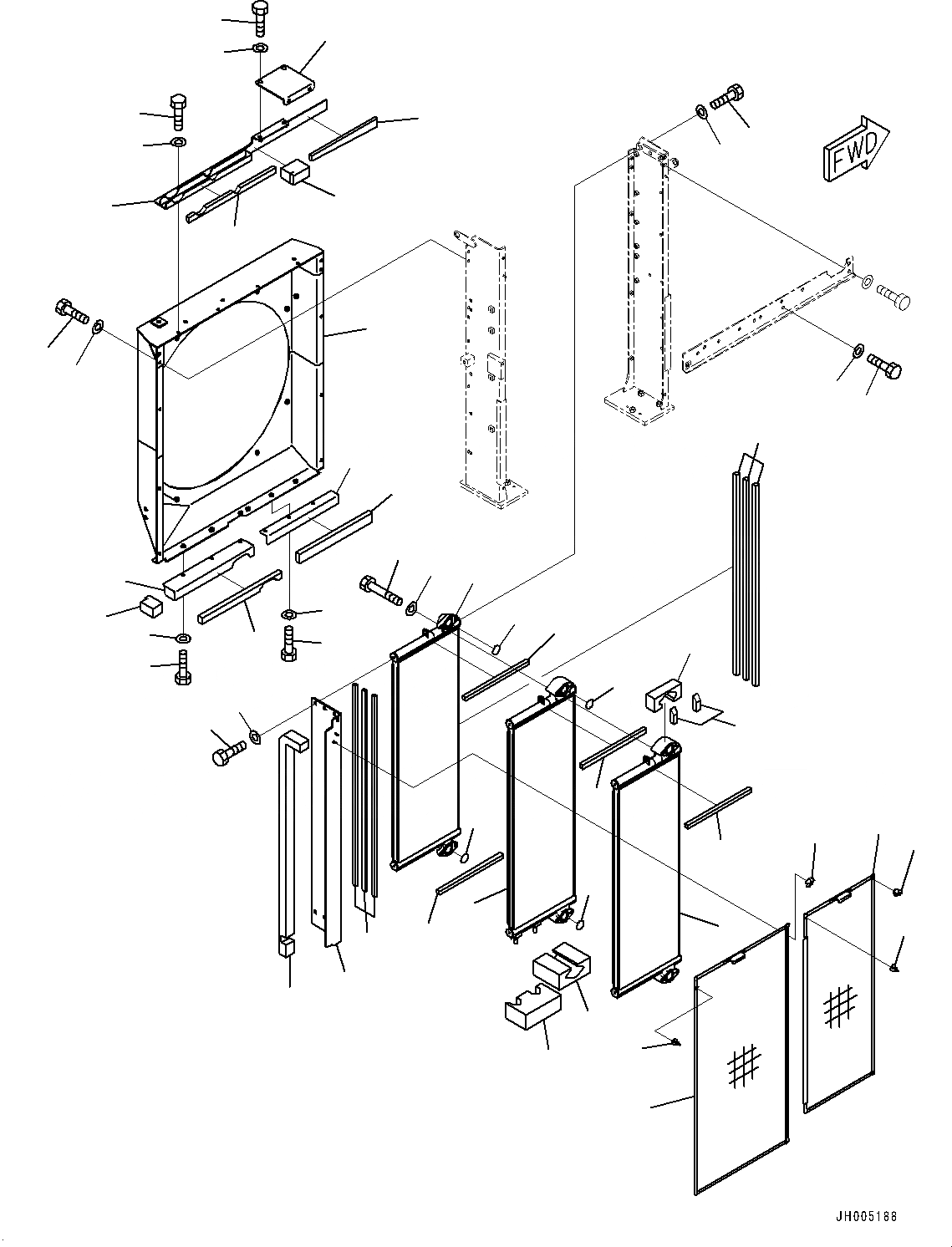 FWD

JH005188