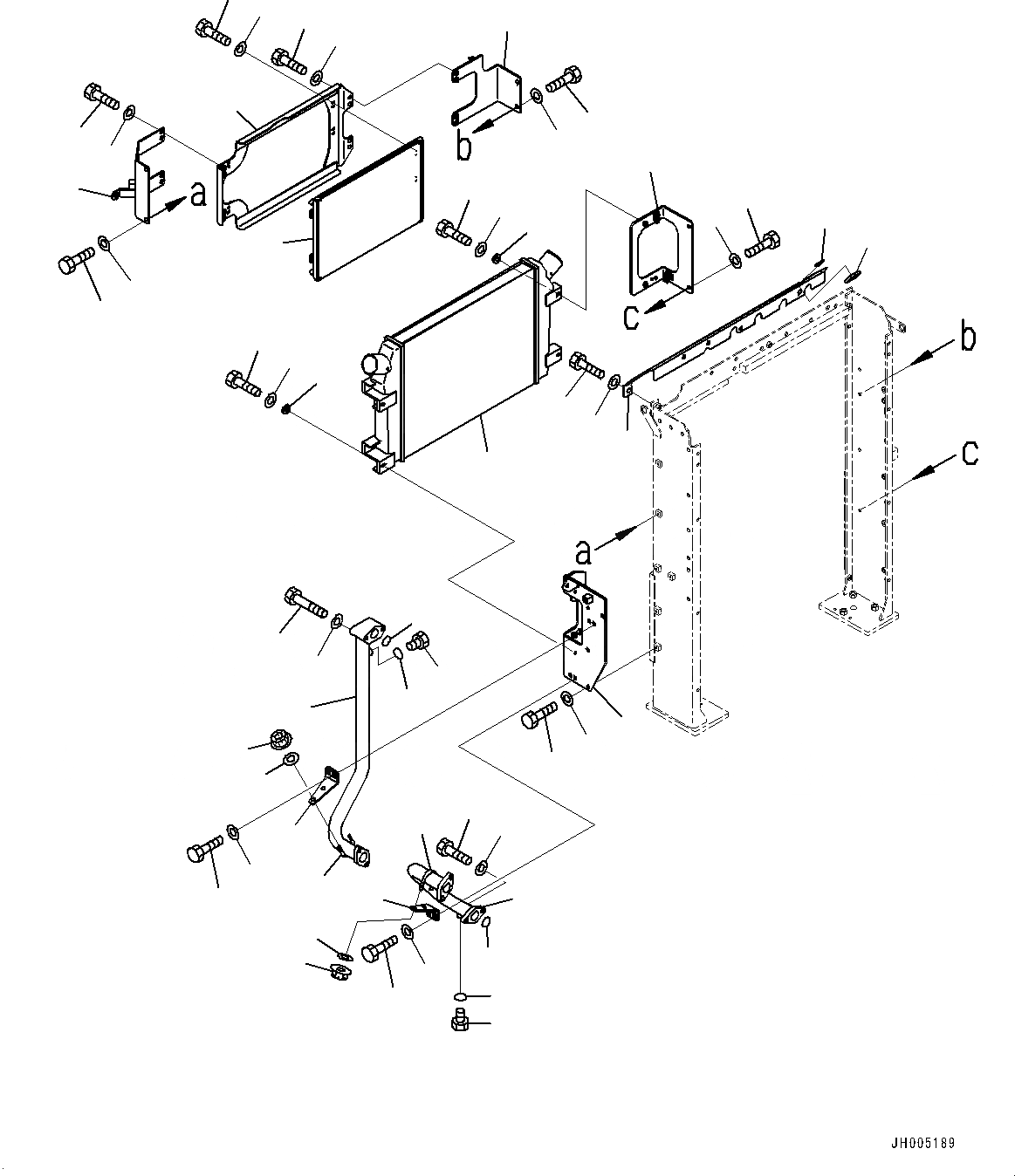 b

a

c

b

c

a

JH005189