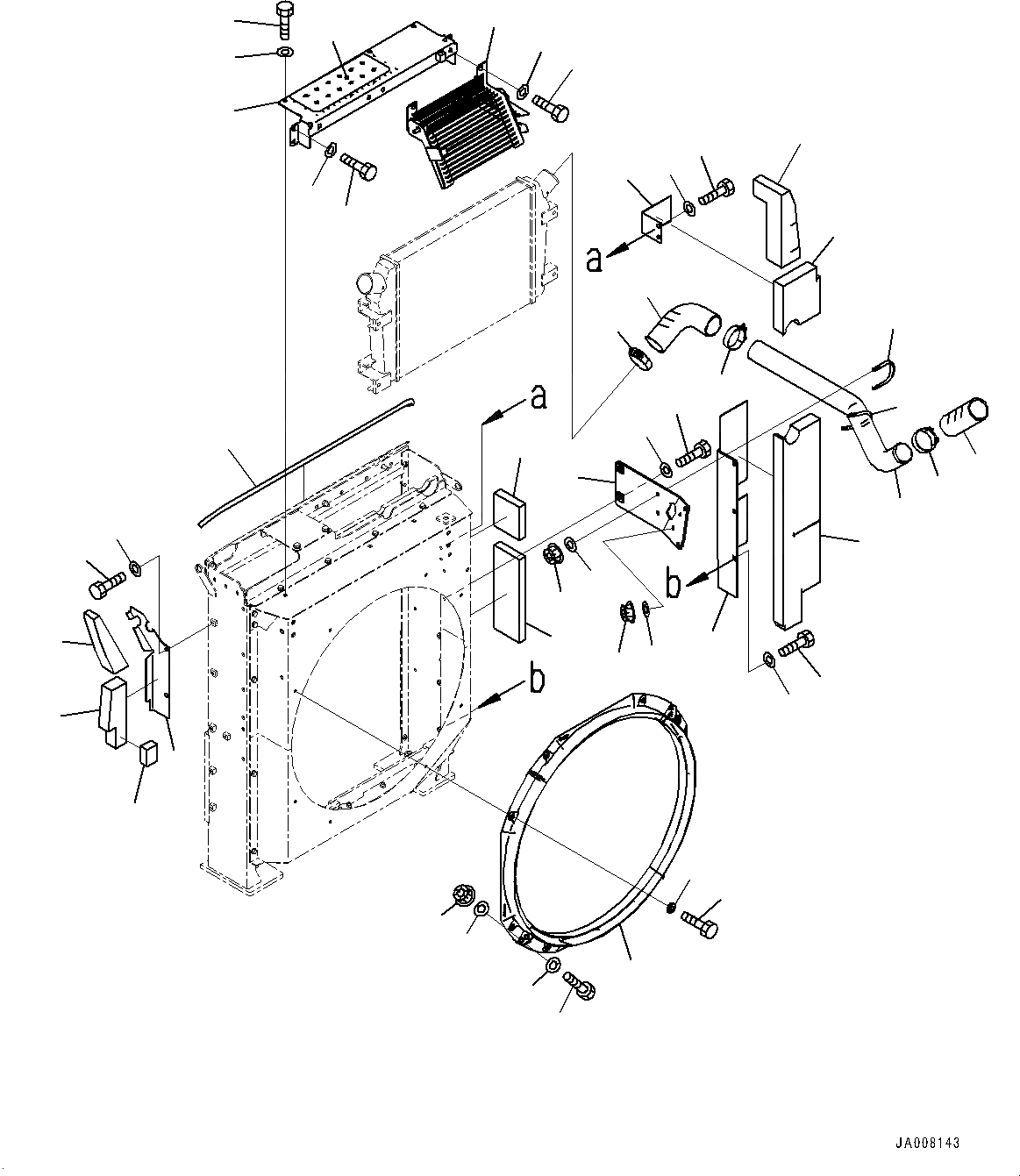 a

a

b

b

JA008143