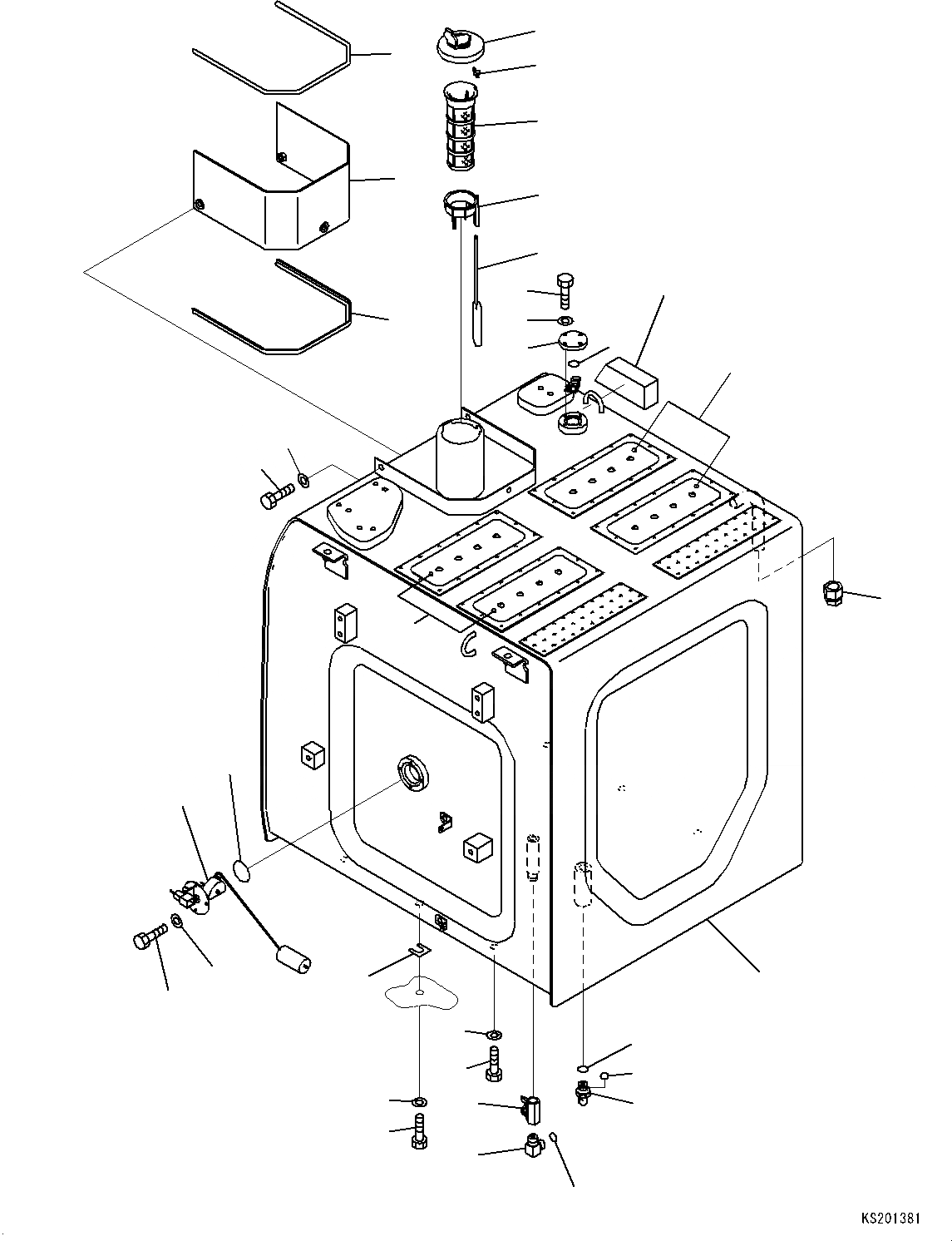 KS201381