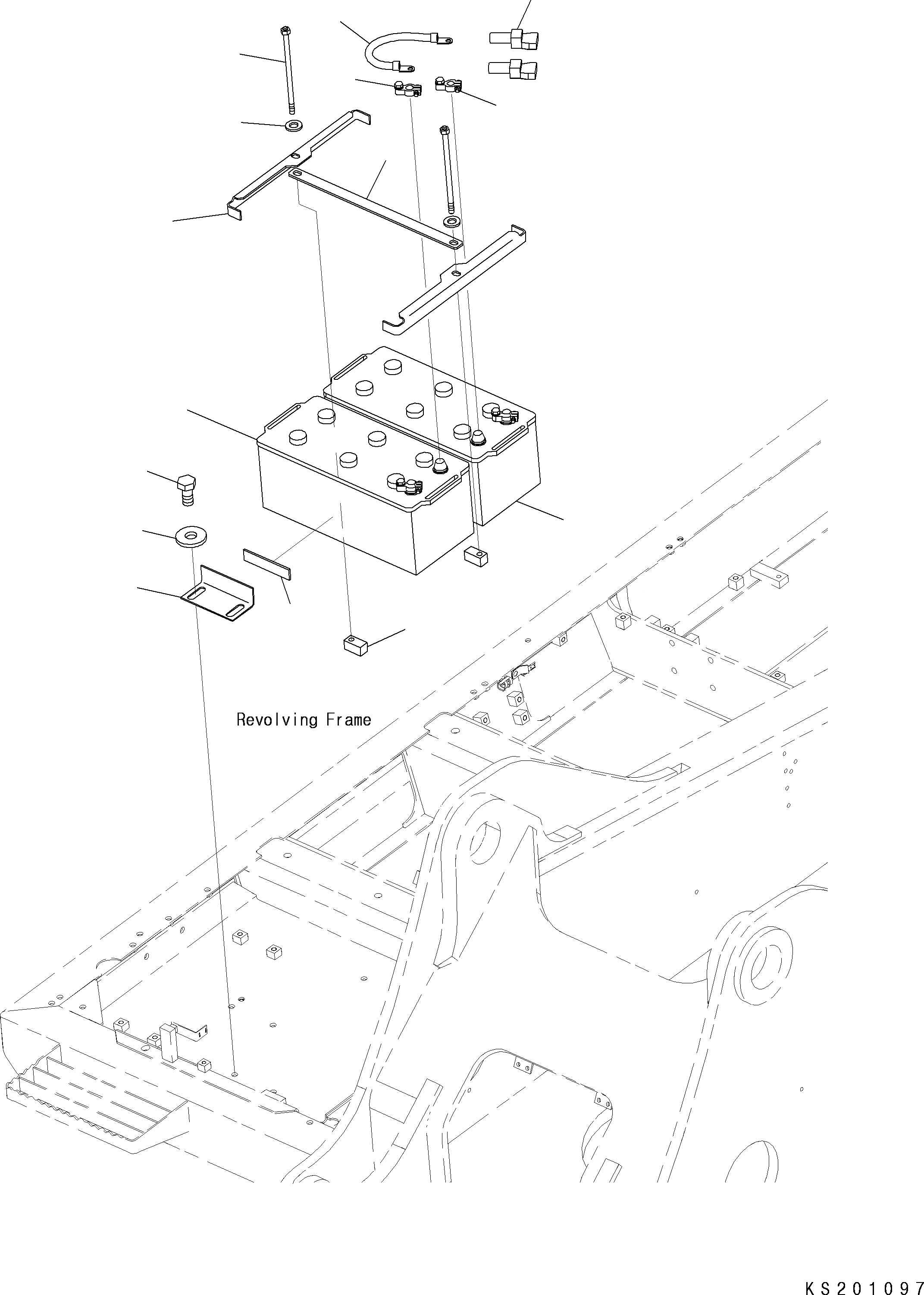 Revolving Frame

KS201097