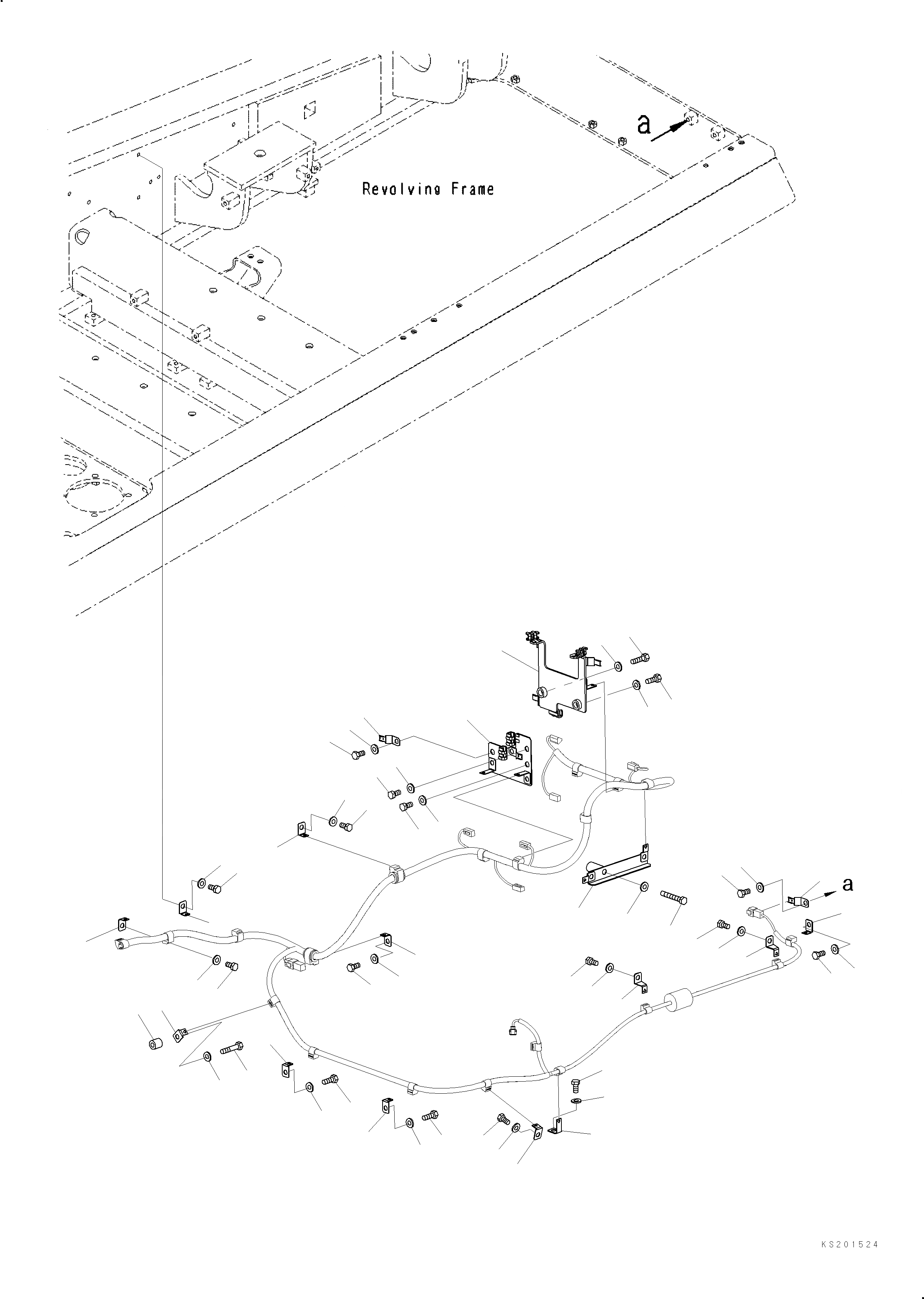 a

Revolving Frame

a

KS201524