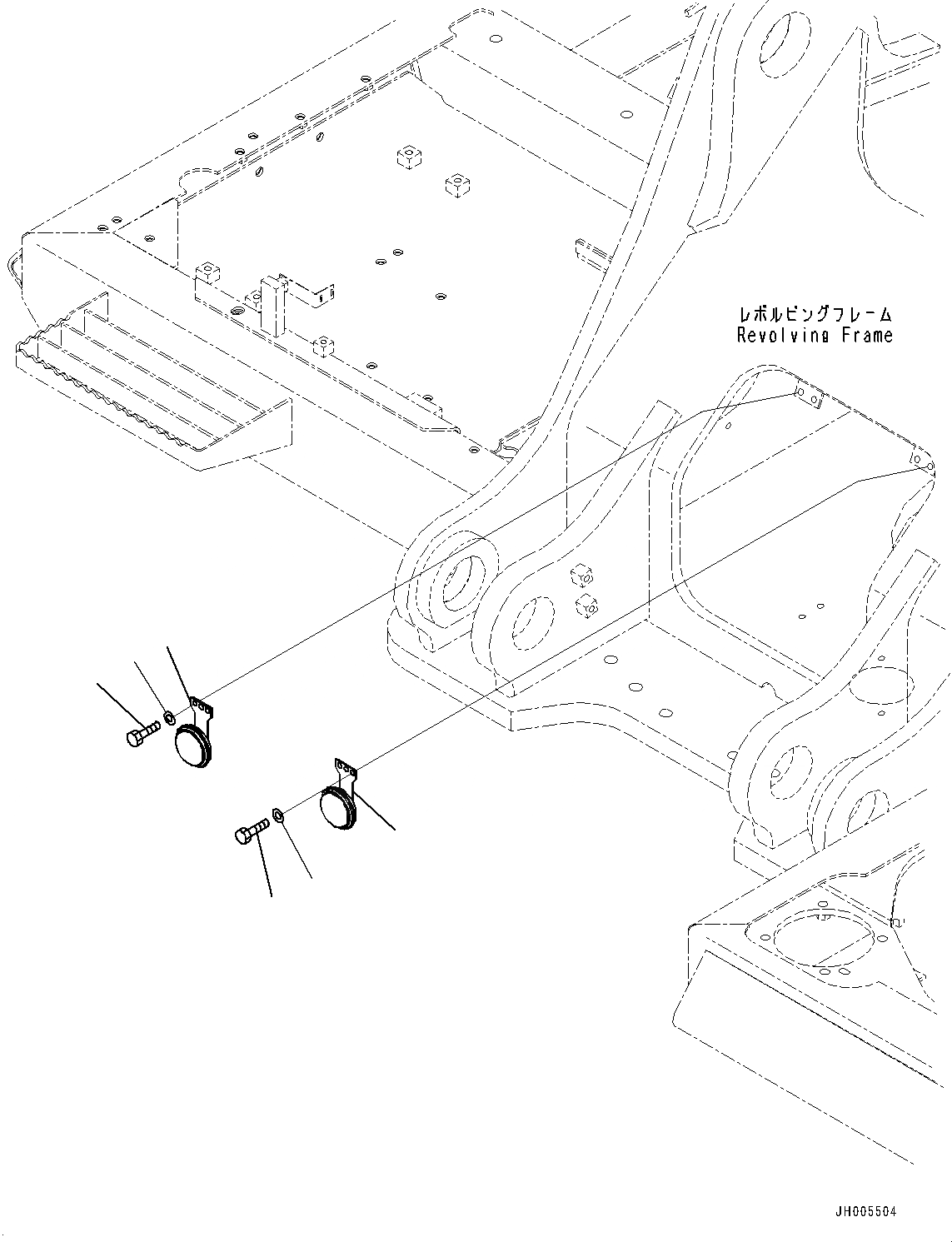 レボルビングフレーム
Revolving Frame

JH005504