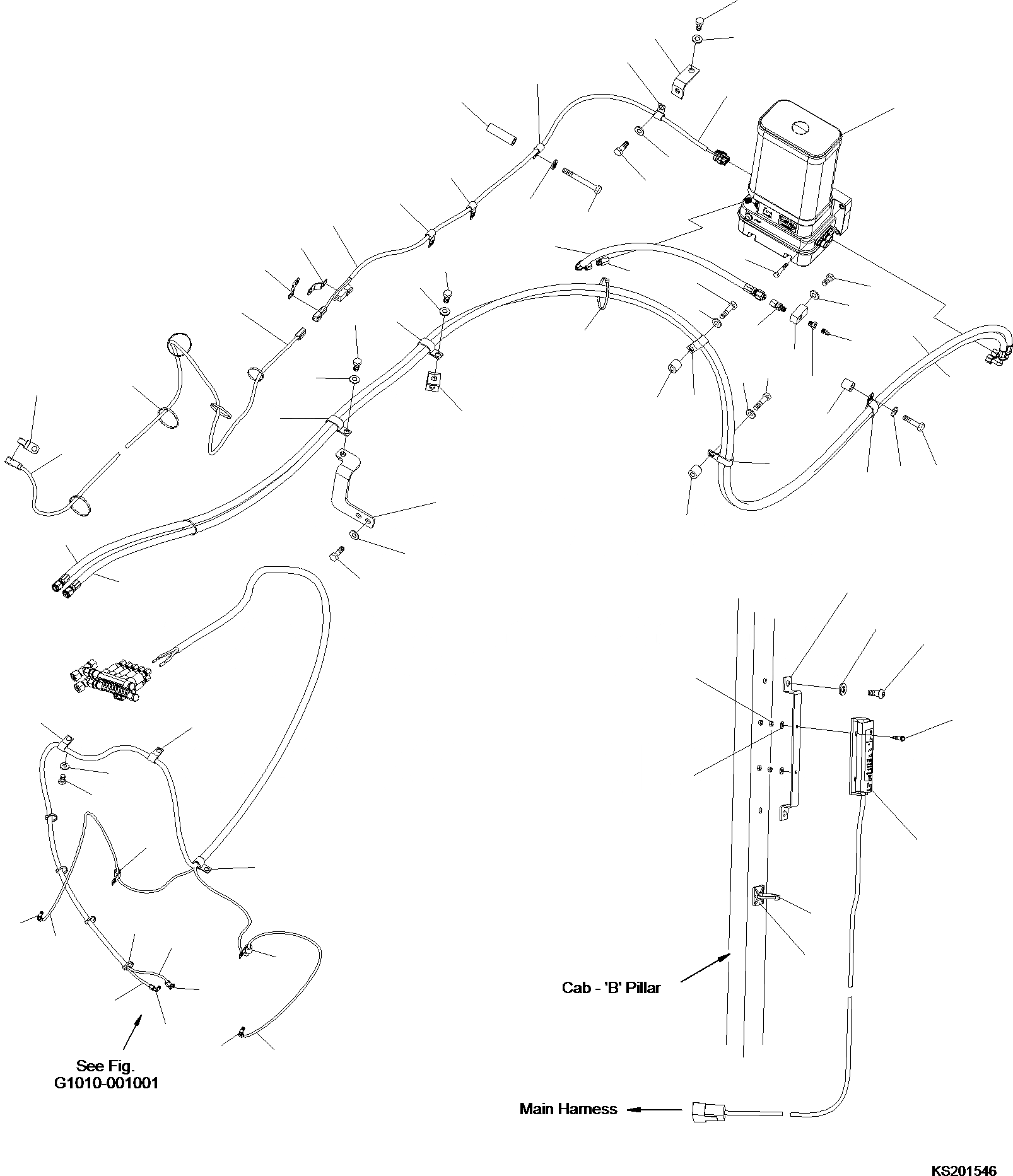 Cab - 'B' Pillar

See Fig.
G1010-001001

Main Harness

KS201546