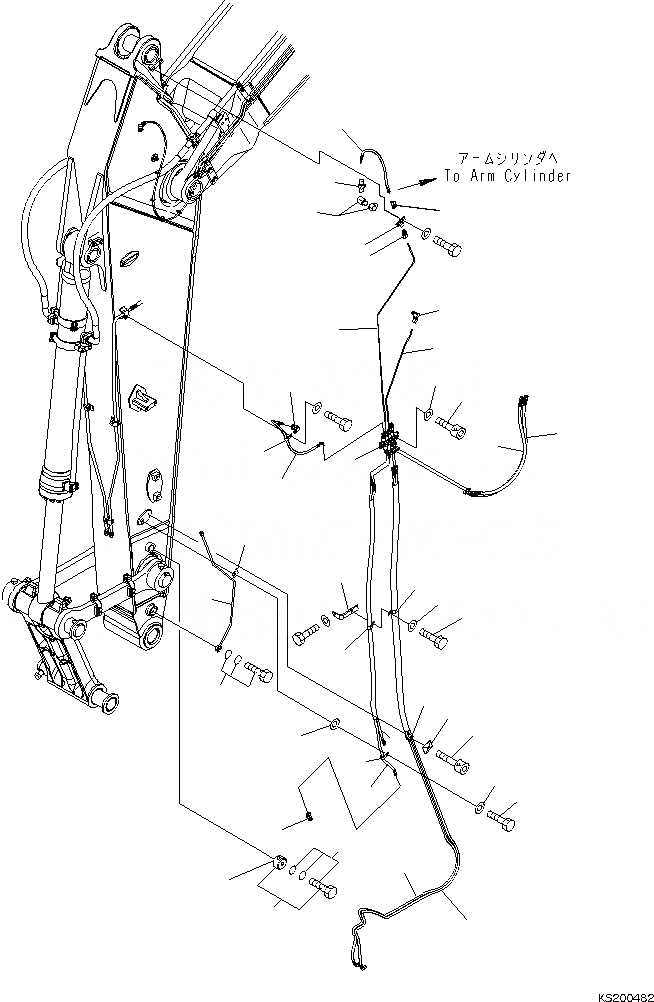 アームシリンダへ
To Arm Cylinder

KS200482