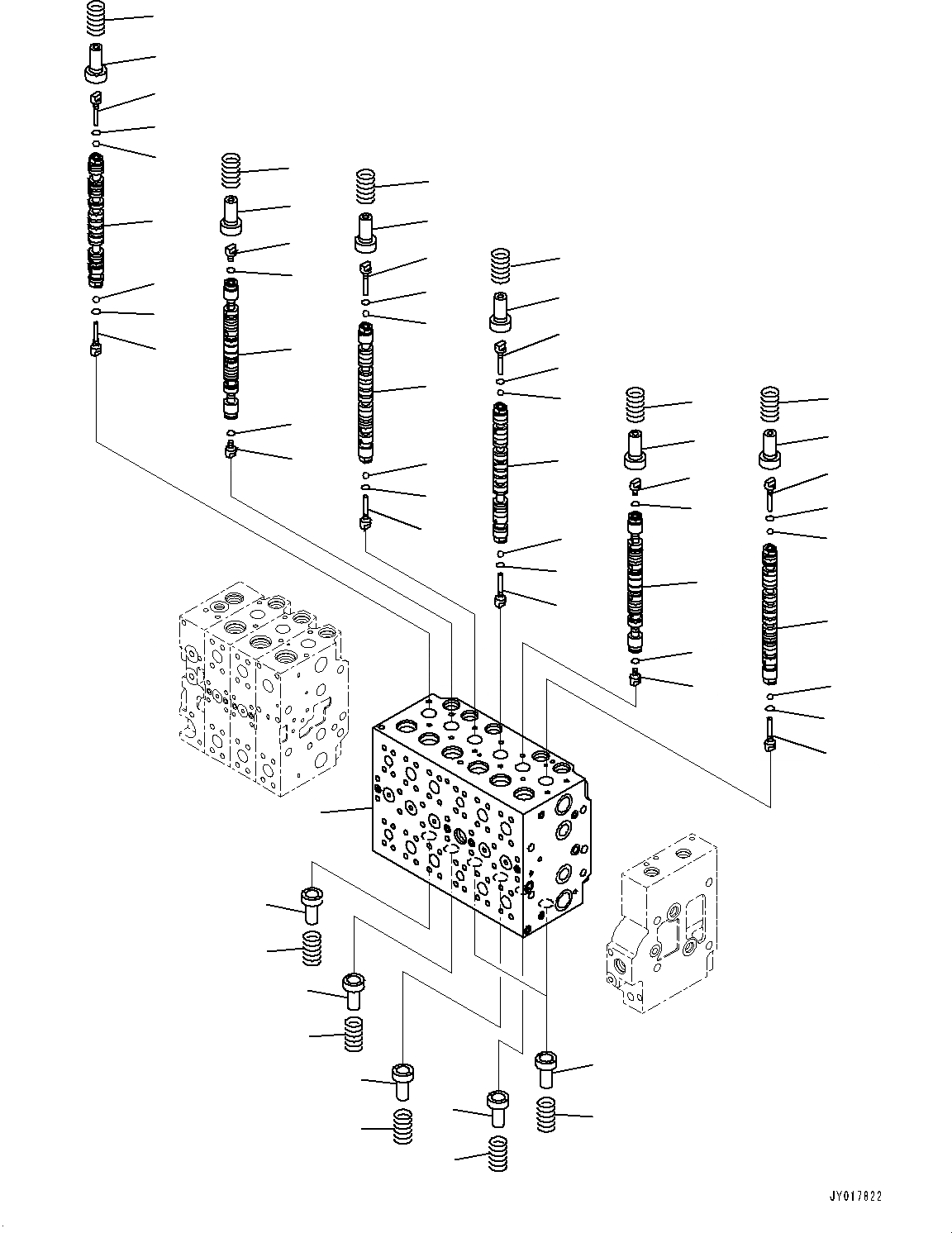 JY017822