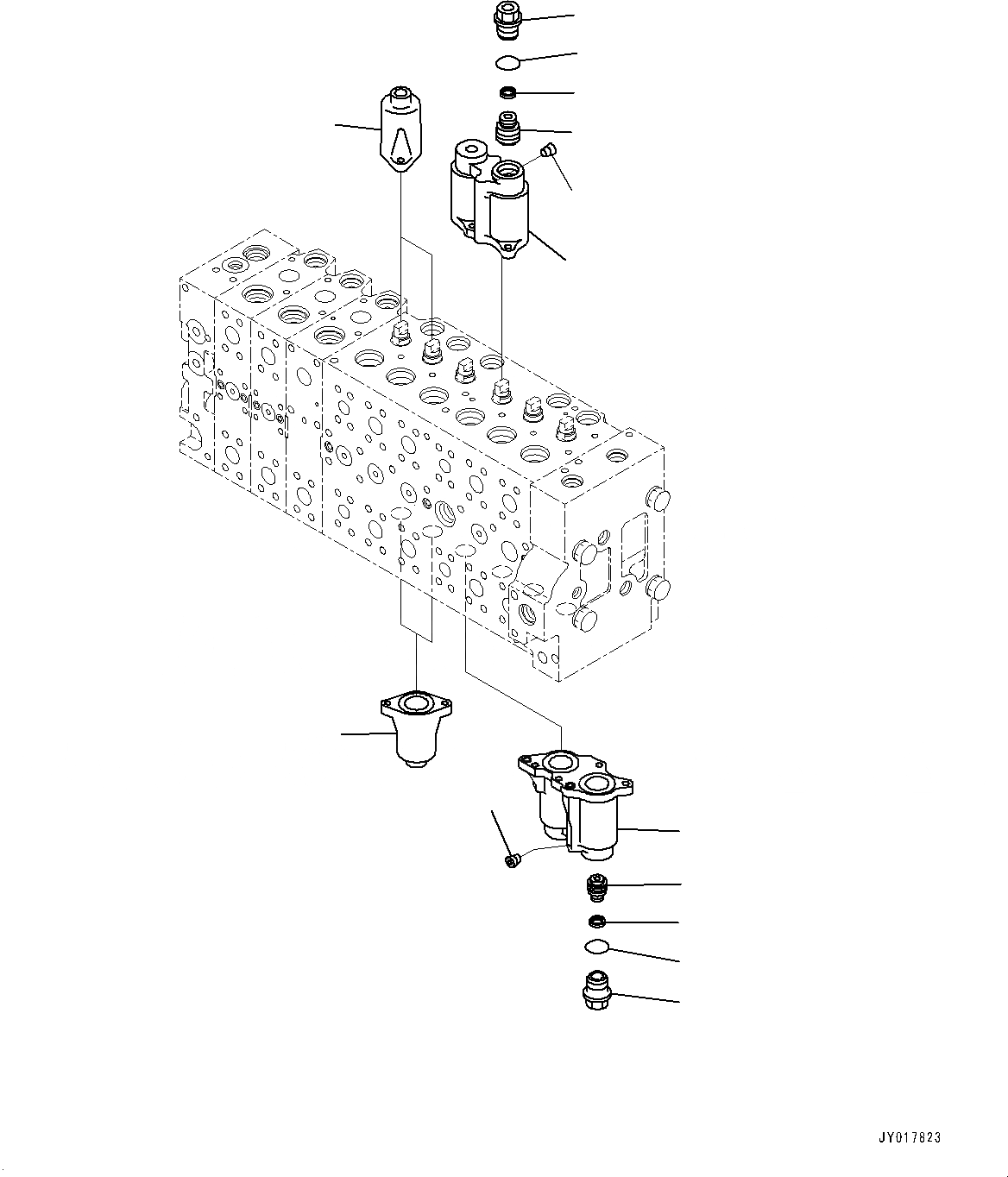 JY017823