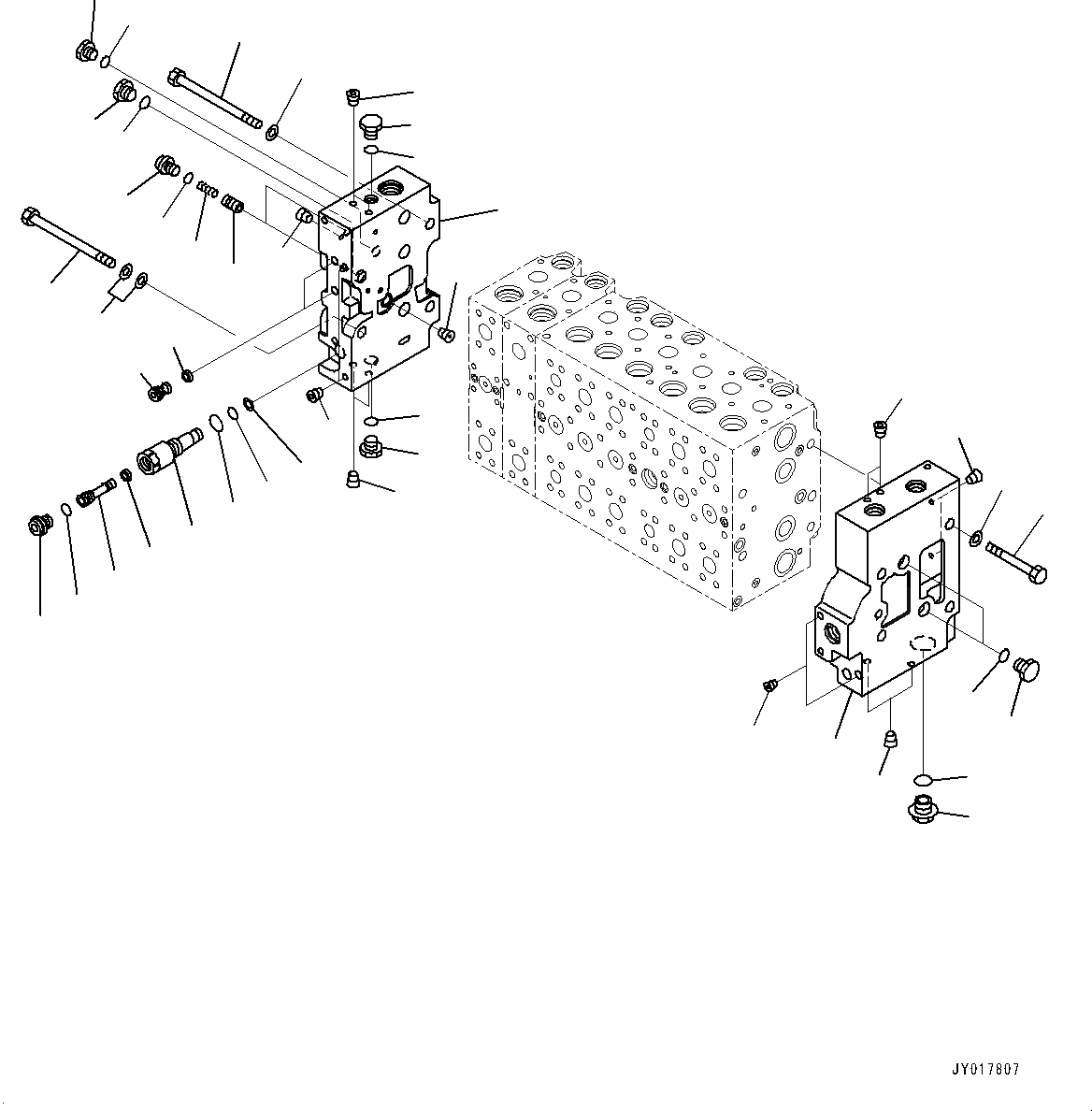 JY017807