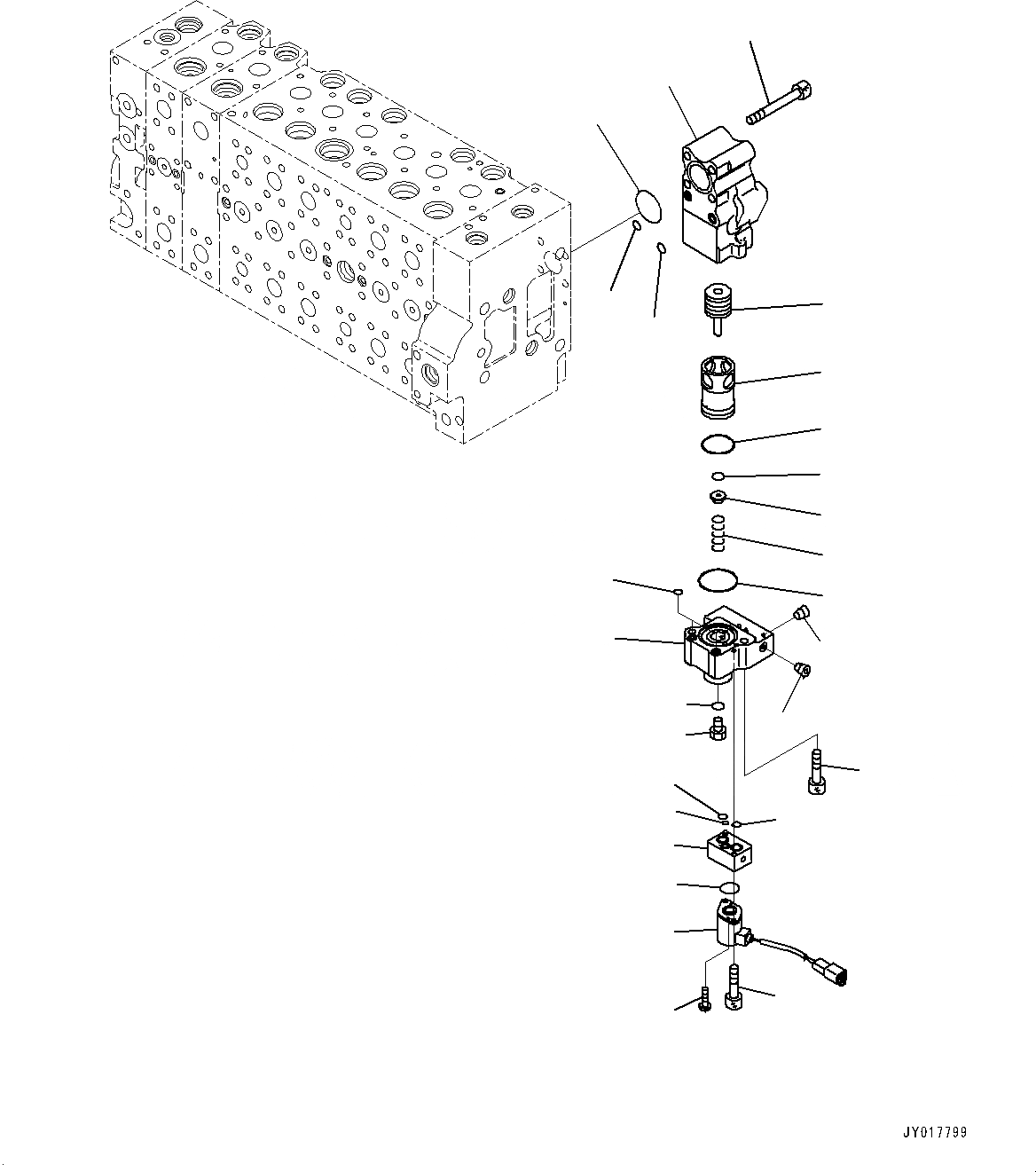 JY017799