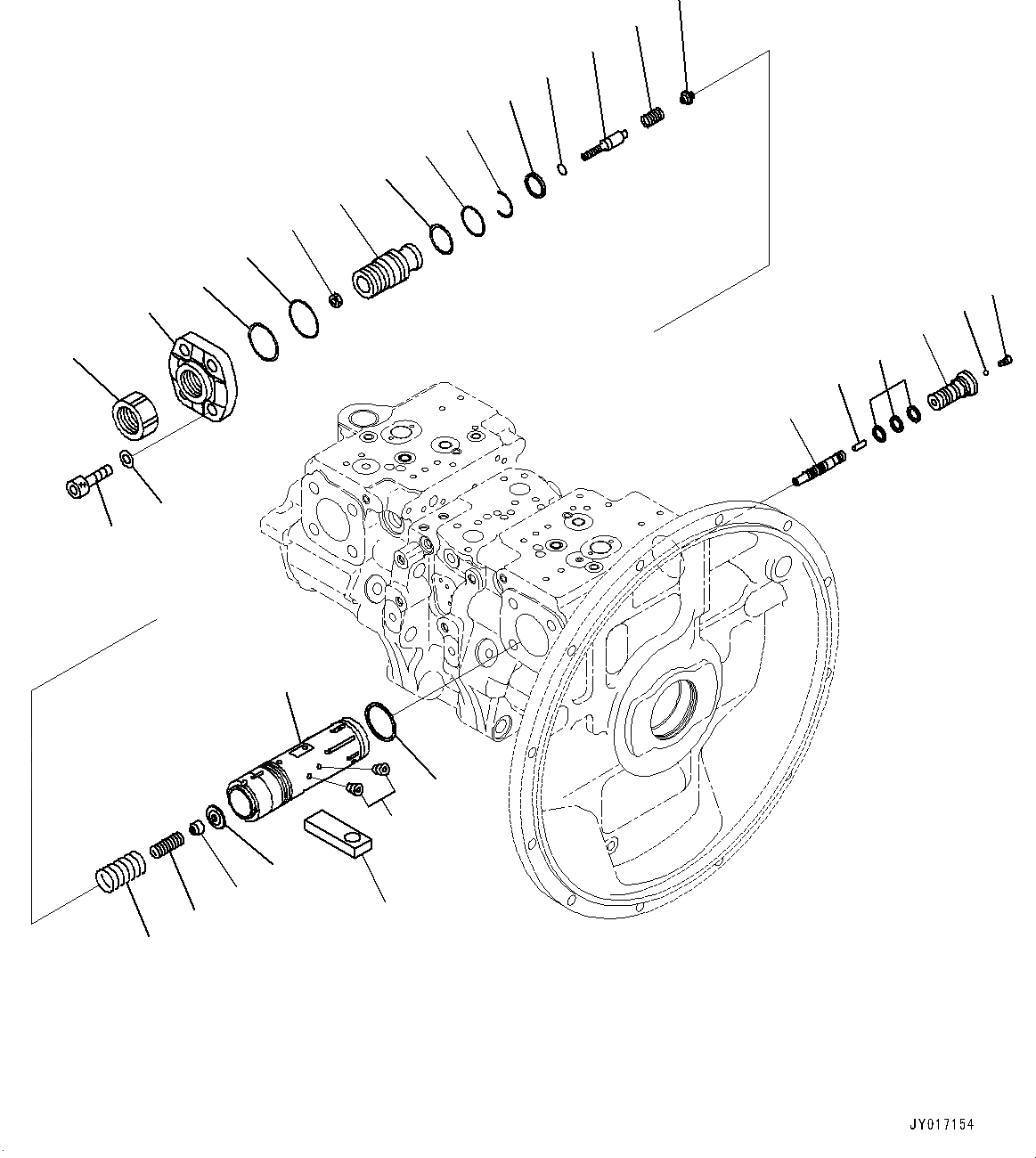 JY017154