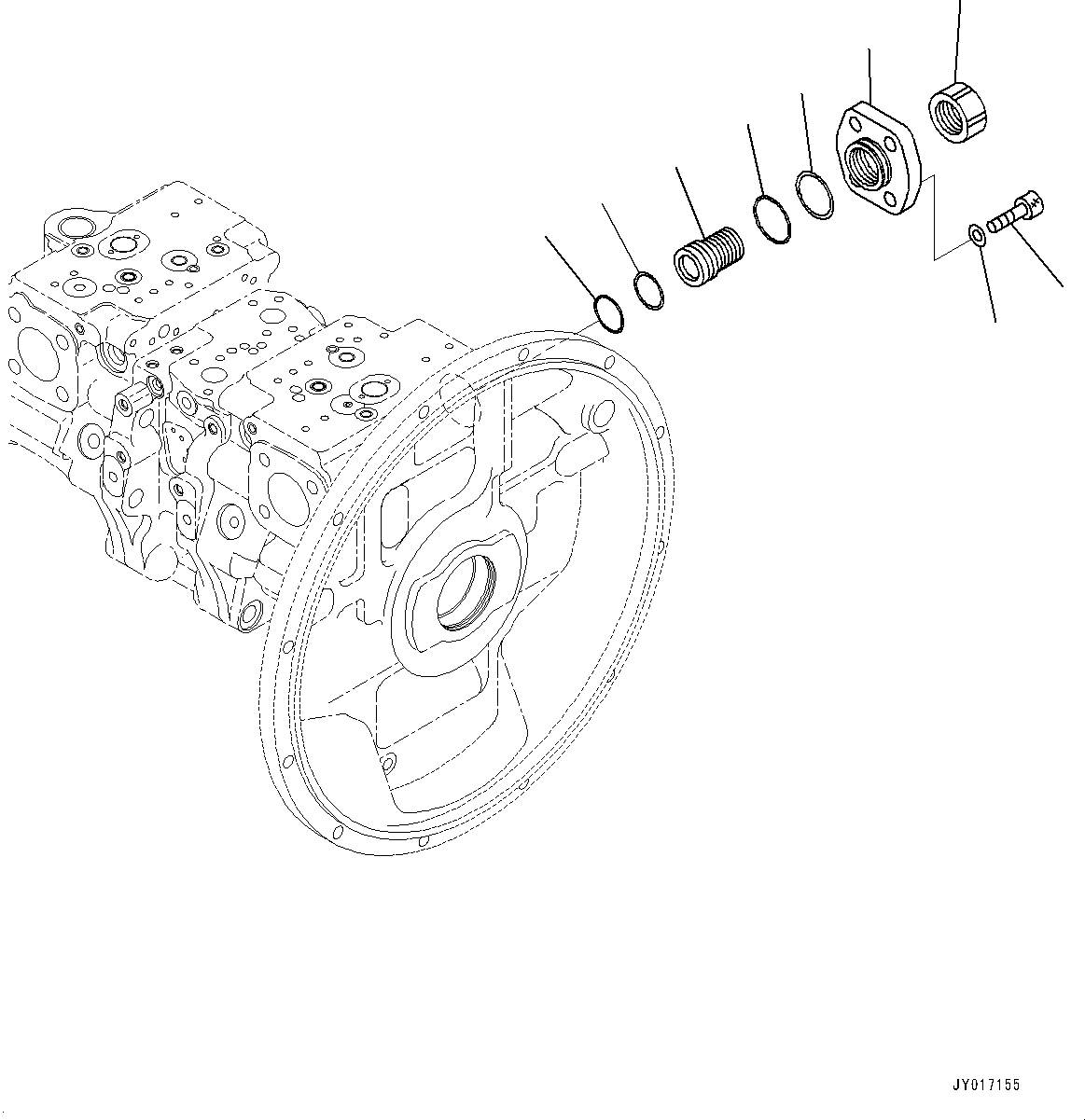 JY017155