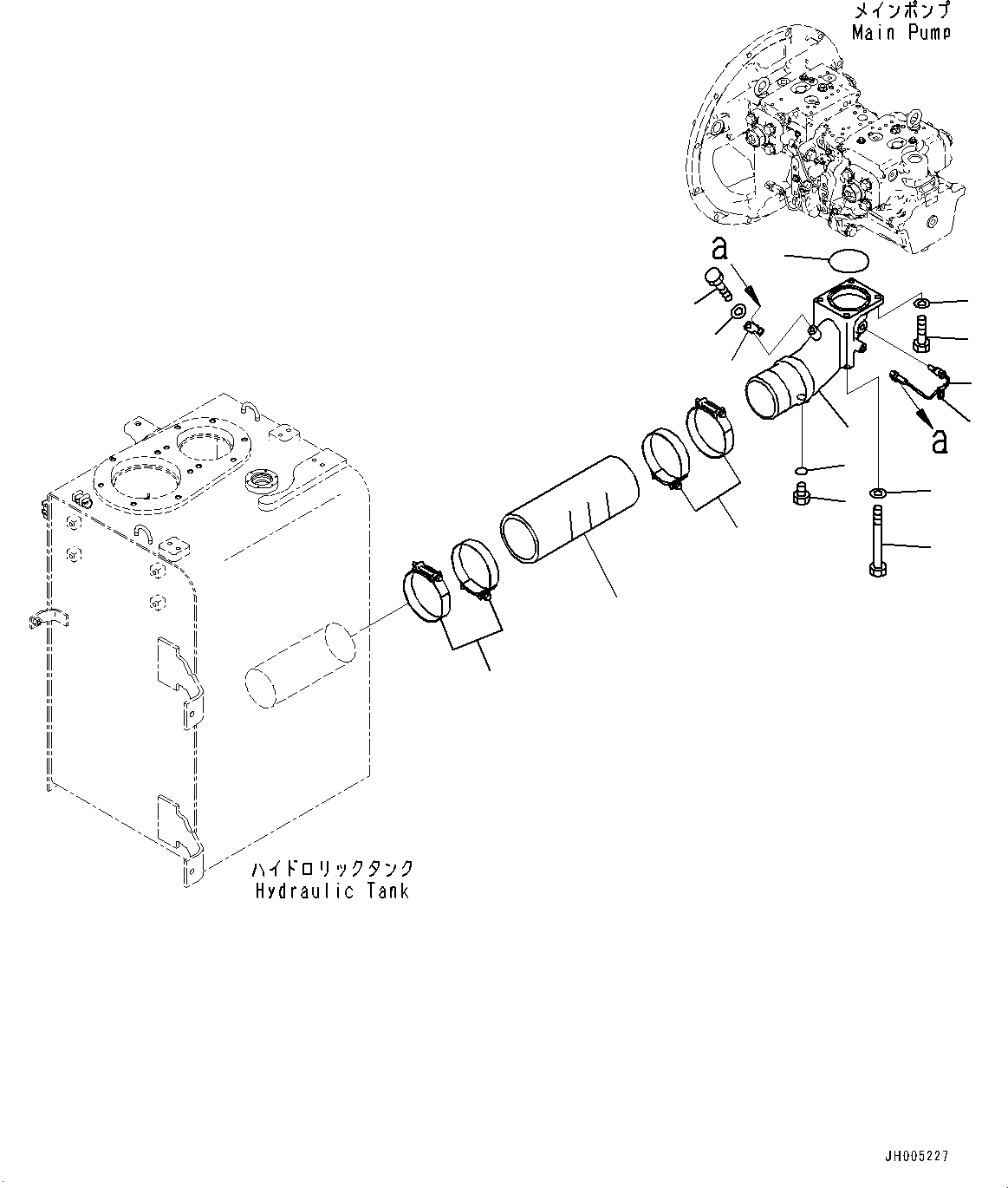 メインポンプ
Main Pump

a

a

ハイドロリックタンク
Hydraulic Tank

JH005227