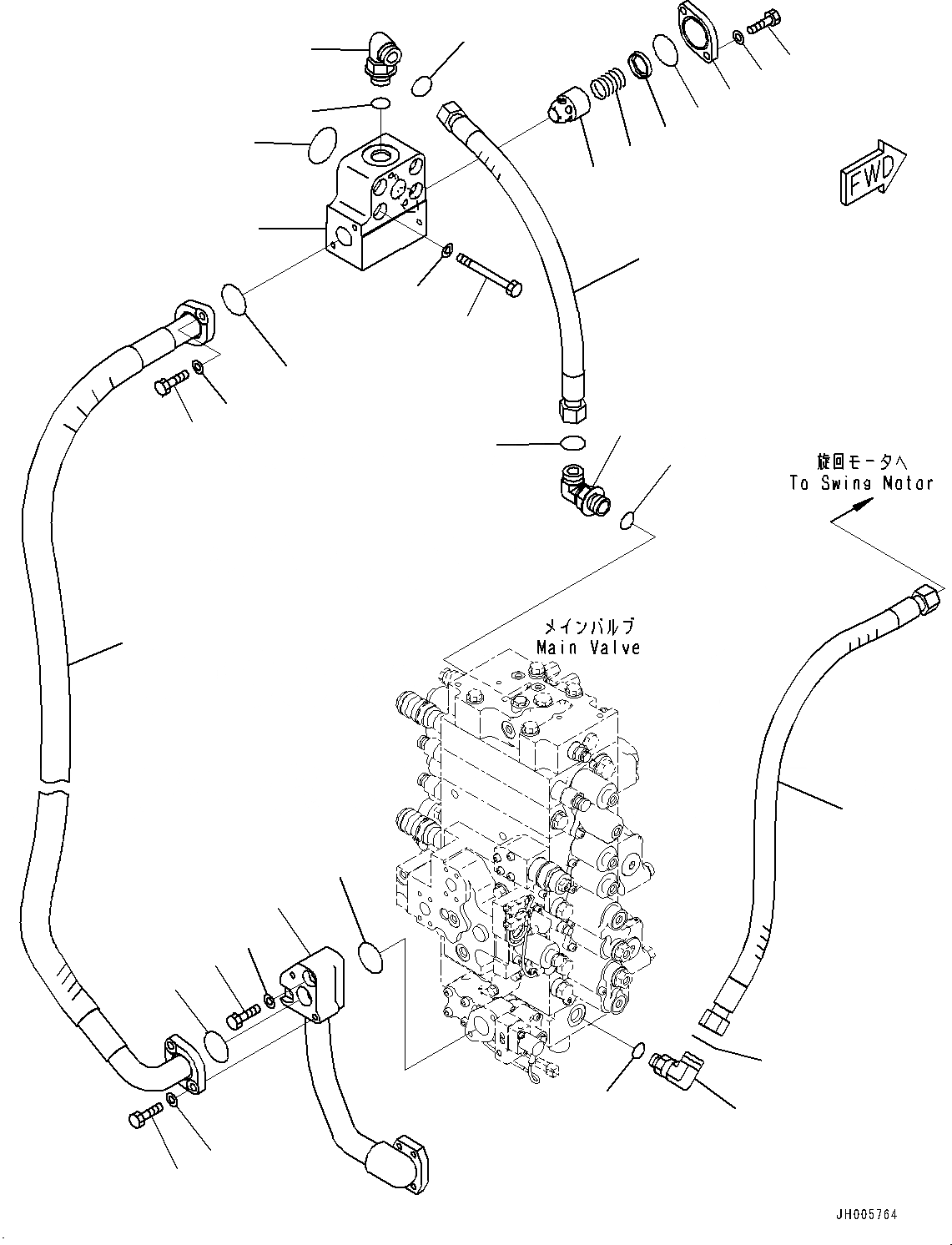 FWD

旋回モータへ
To Swing Motor

メインバルブ
Main Valve

JH005764