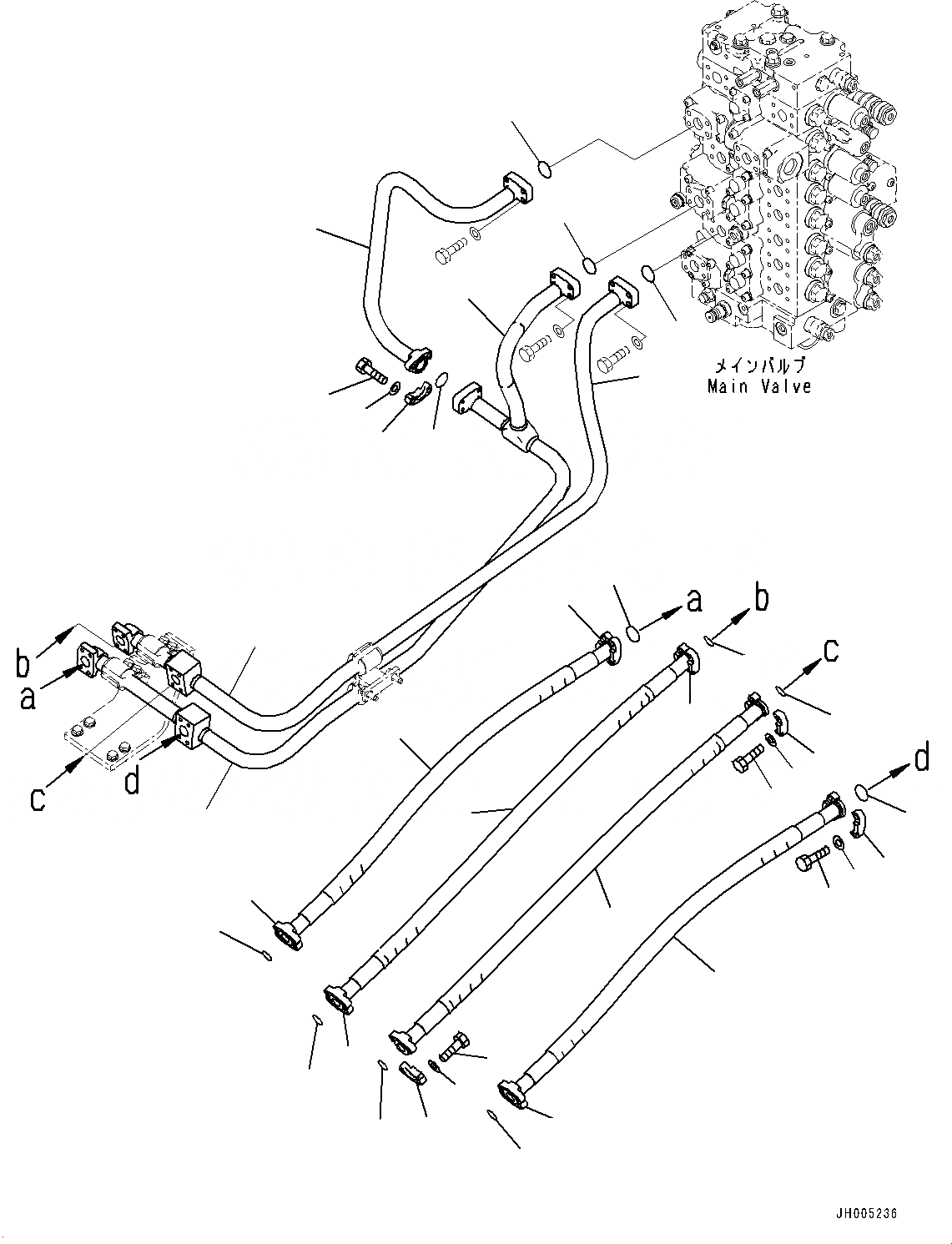 メインバルブ
Main Valve

a
b
c
d

b
a
c
d

JH005236