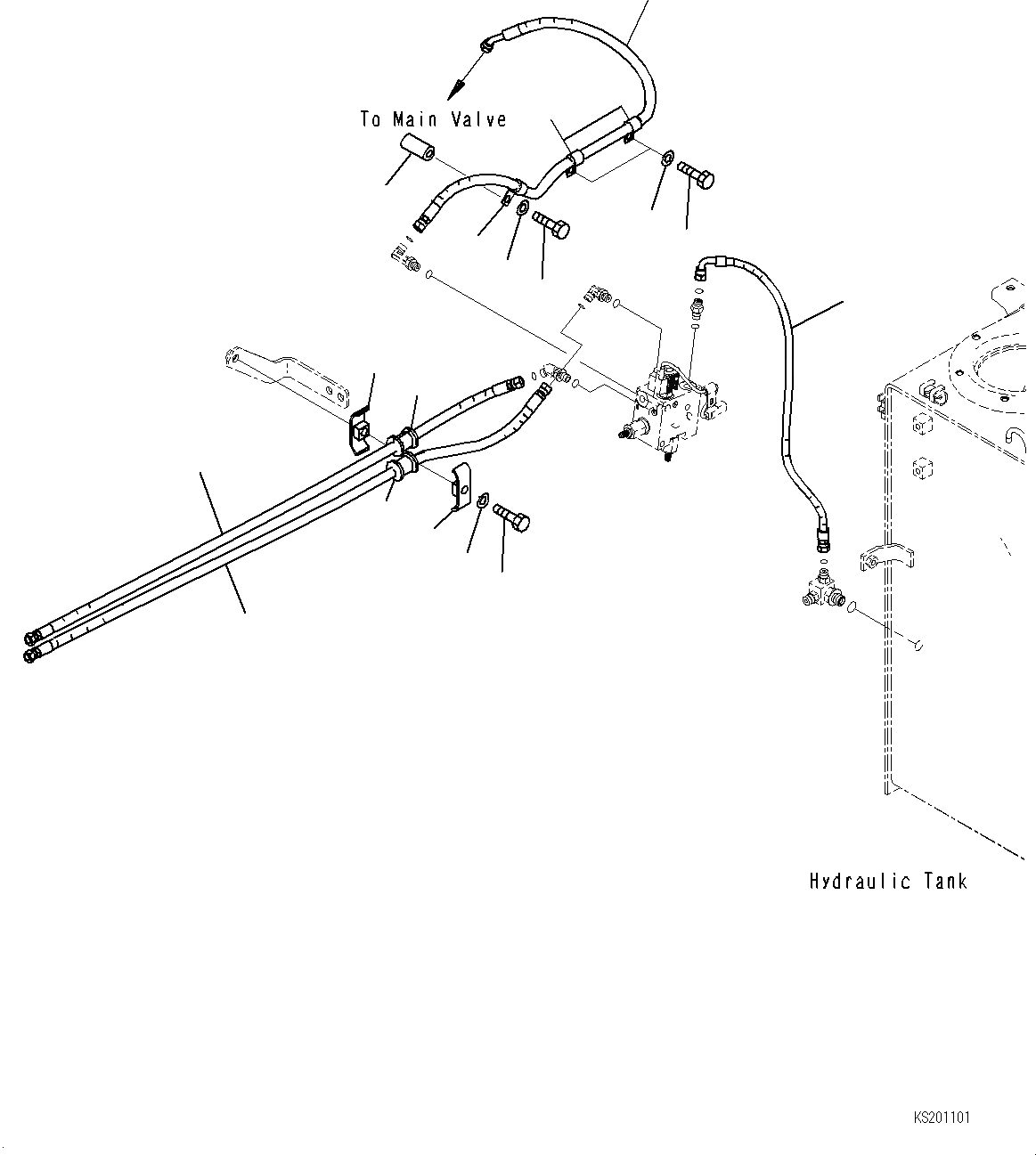 To Main Valve

Hydraulic Tank

KS201101