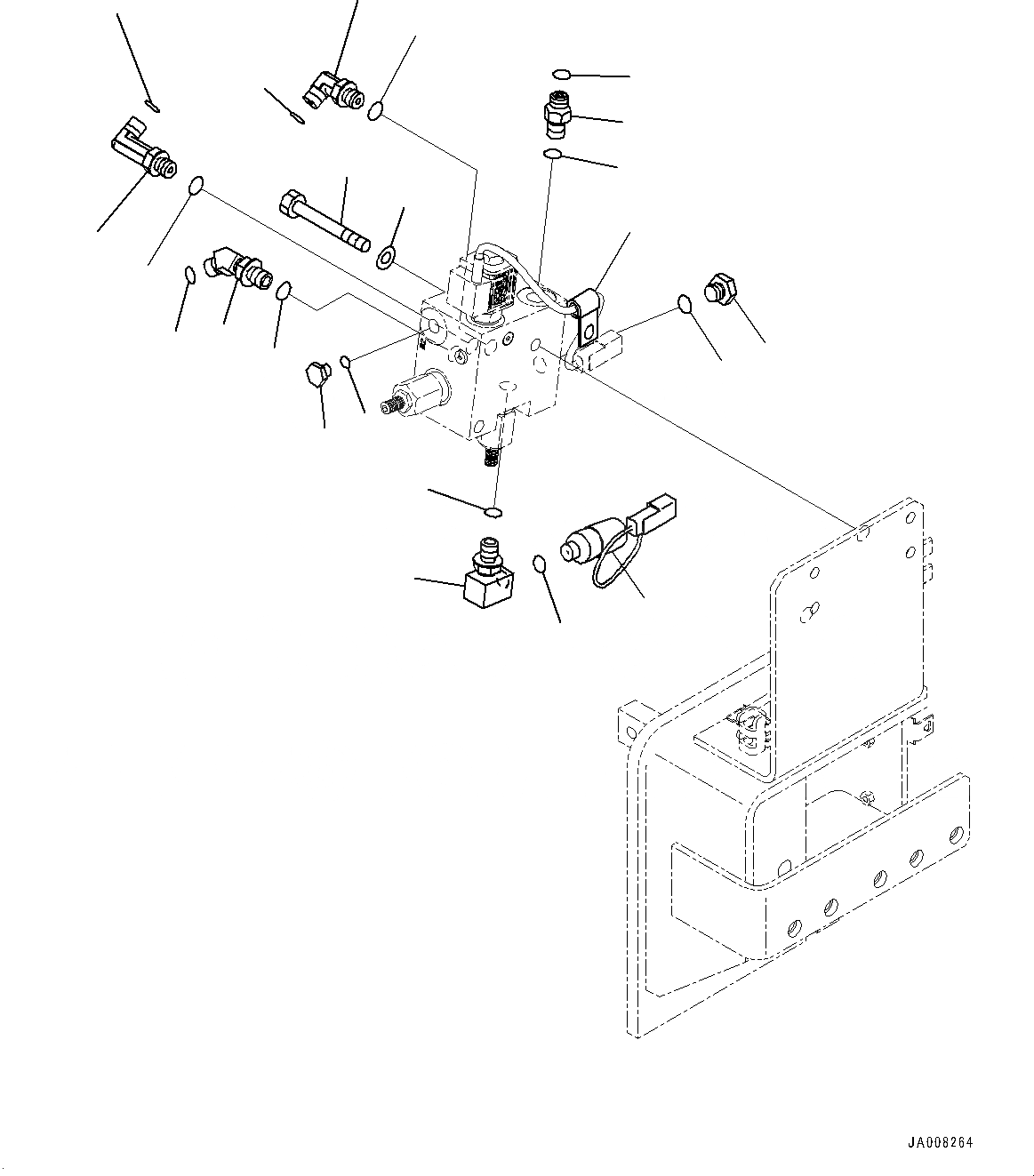 JA008264