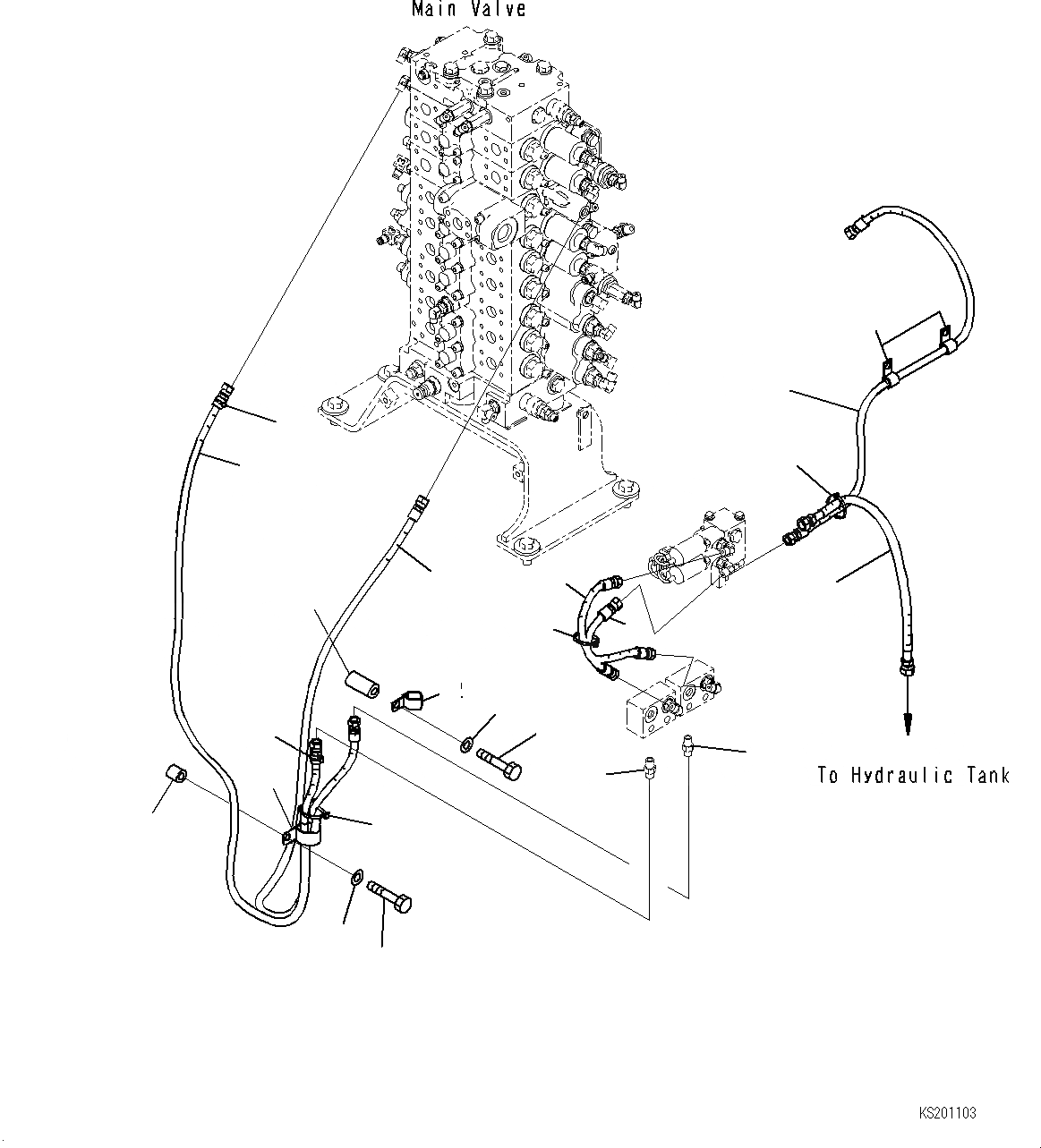 Main Valve

To Hydraulic Tank

KS201103