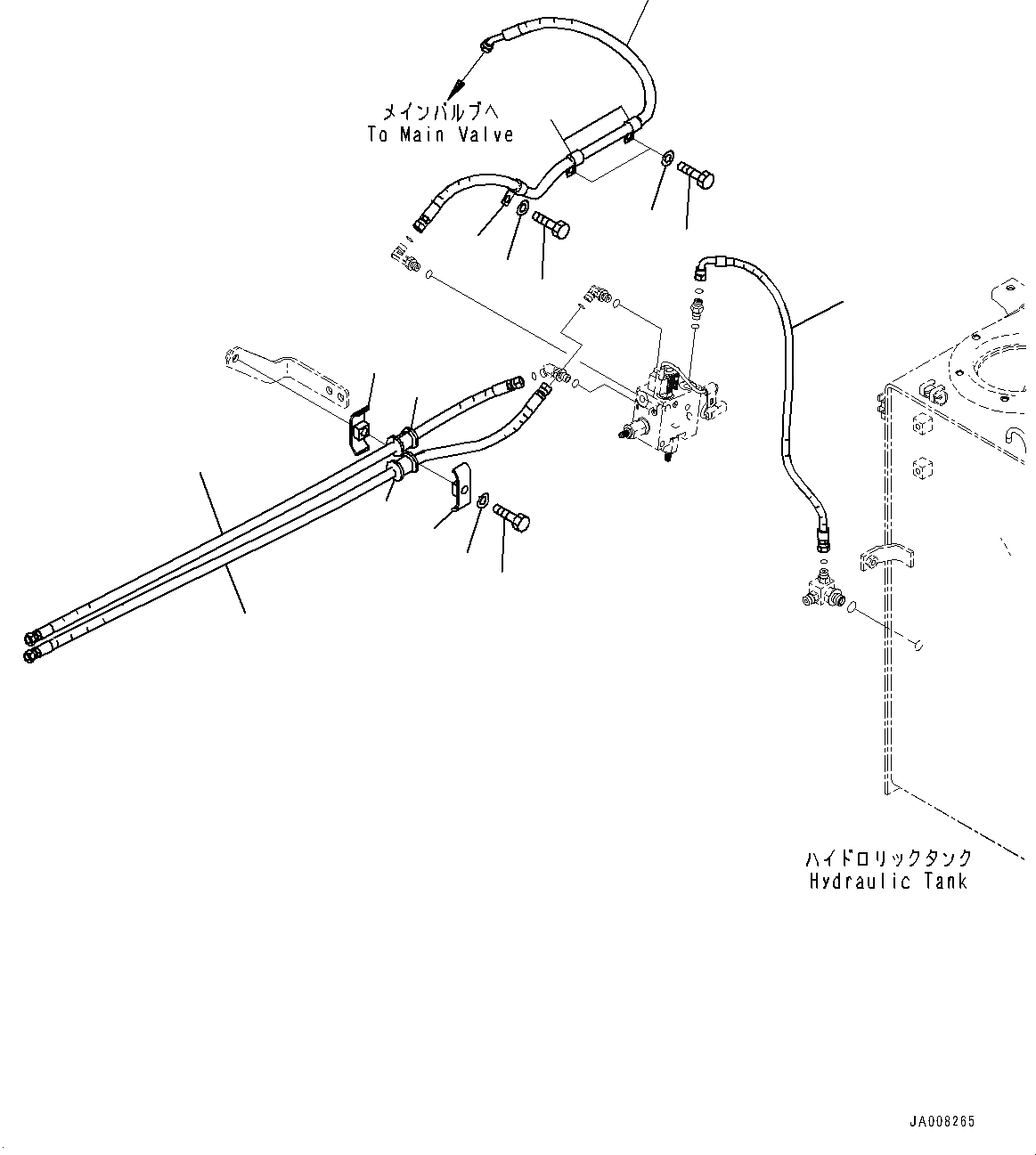 メインバルブへ
To Main Valve

ハイドロリックタンク
Hydraulic Tank

JA008265