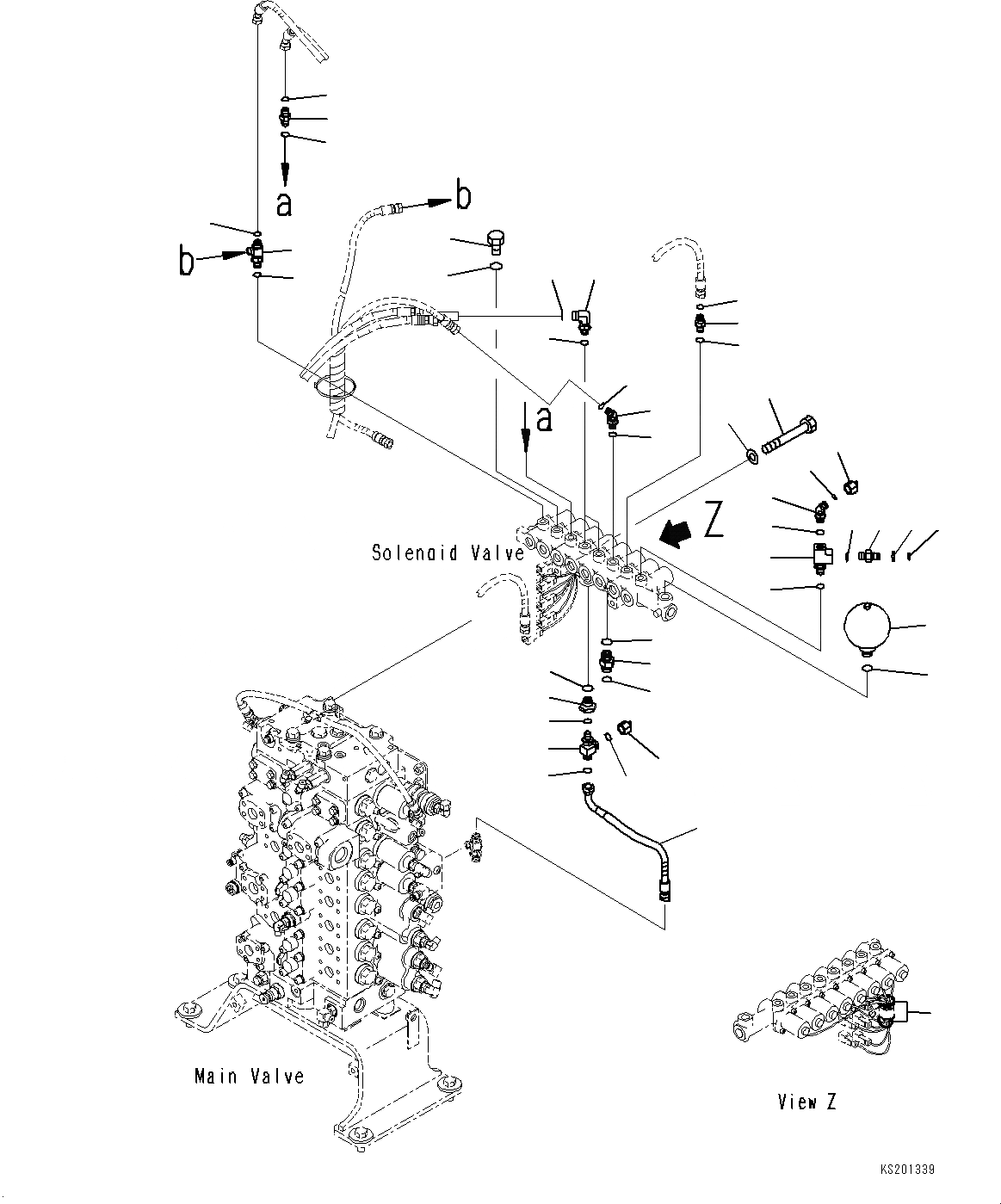 a

b

b

a

Z

Solenoid Valve

Main Valve

View Z

KS201339