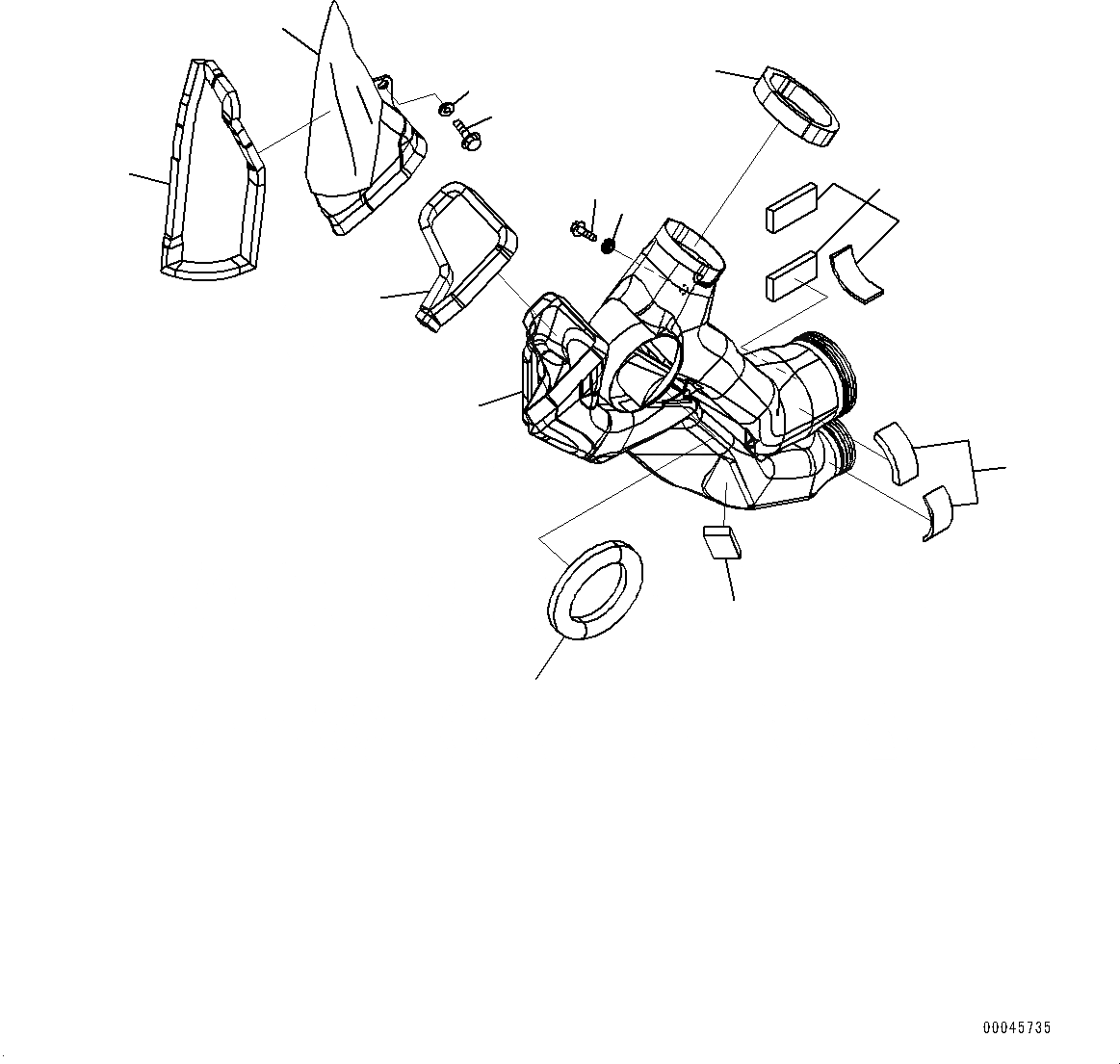 00045735