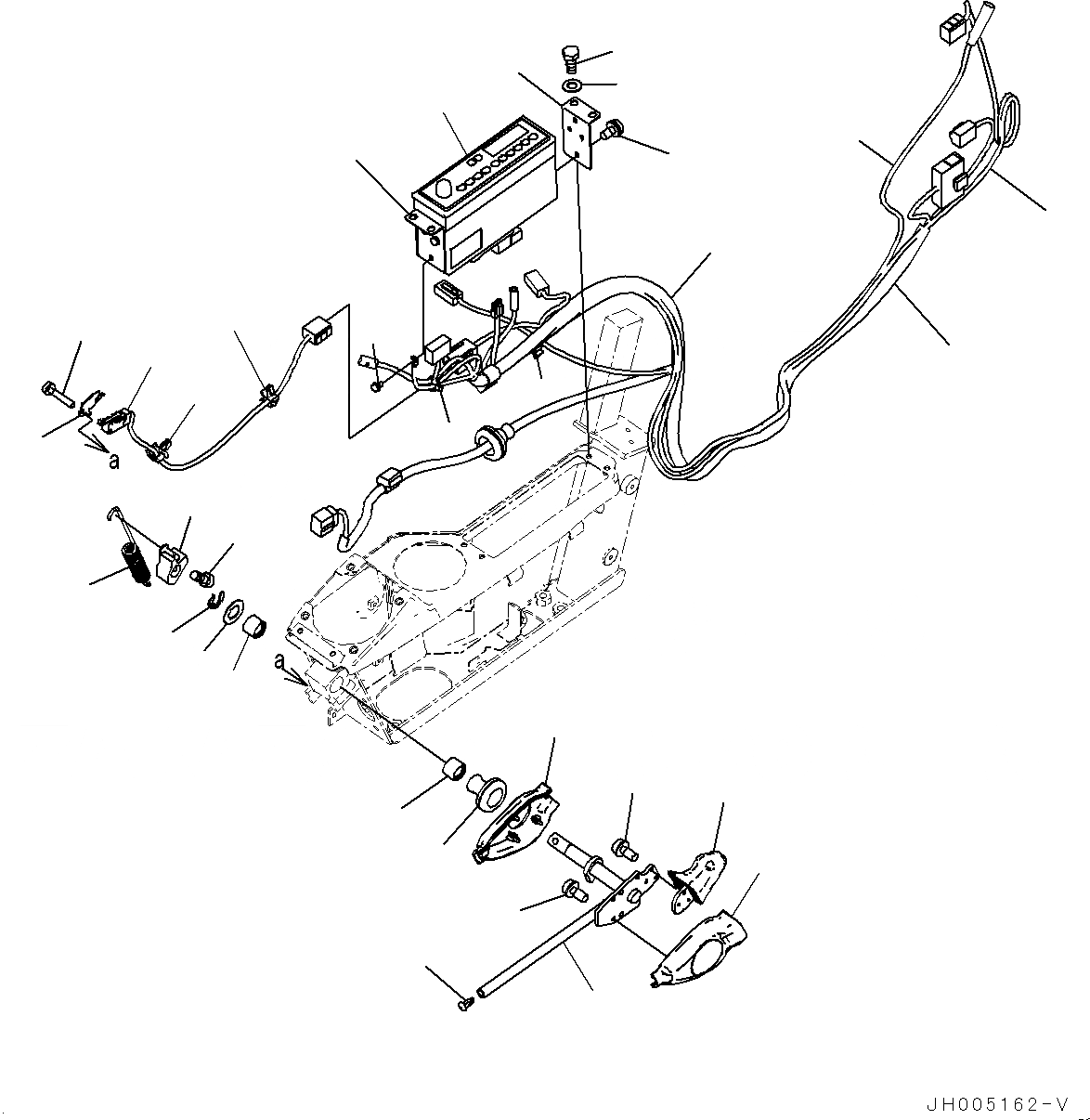 a

a

JH005162-V