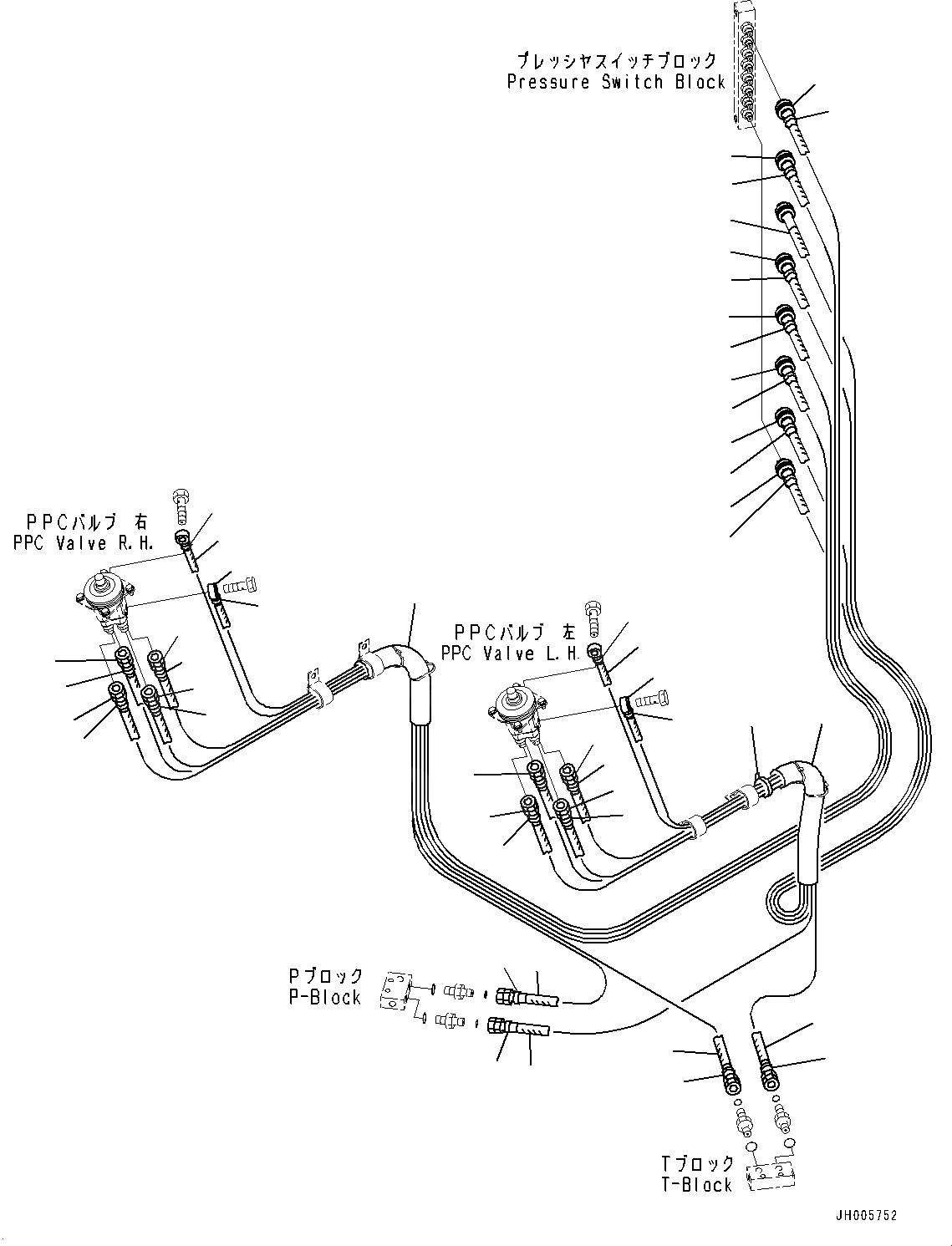 プレッシャスイッチブロック
Pressure Switch Block

PPCバルブ 右
PPC Valve R.H.

PPCバルブ 左
PPC Valve L.H.

Pブロック
P-Block

Tブロック
T-Block

JH005752