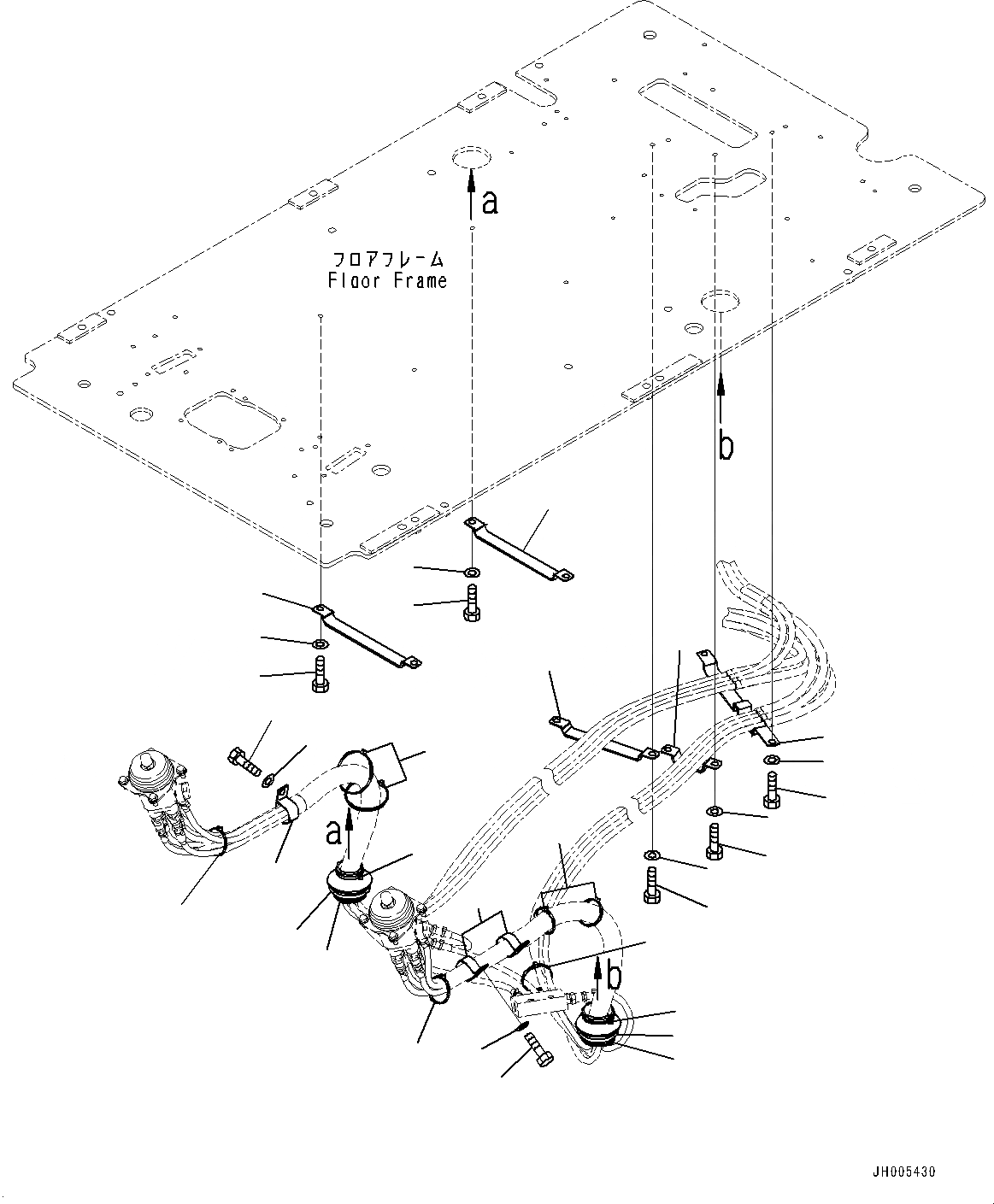 a

フロアフレーム
Floor Frame

b

a

b

JH005430