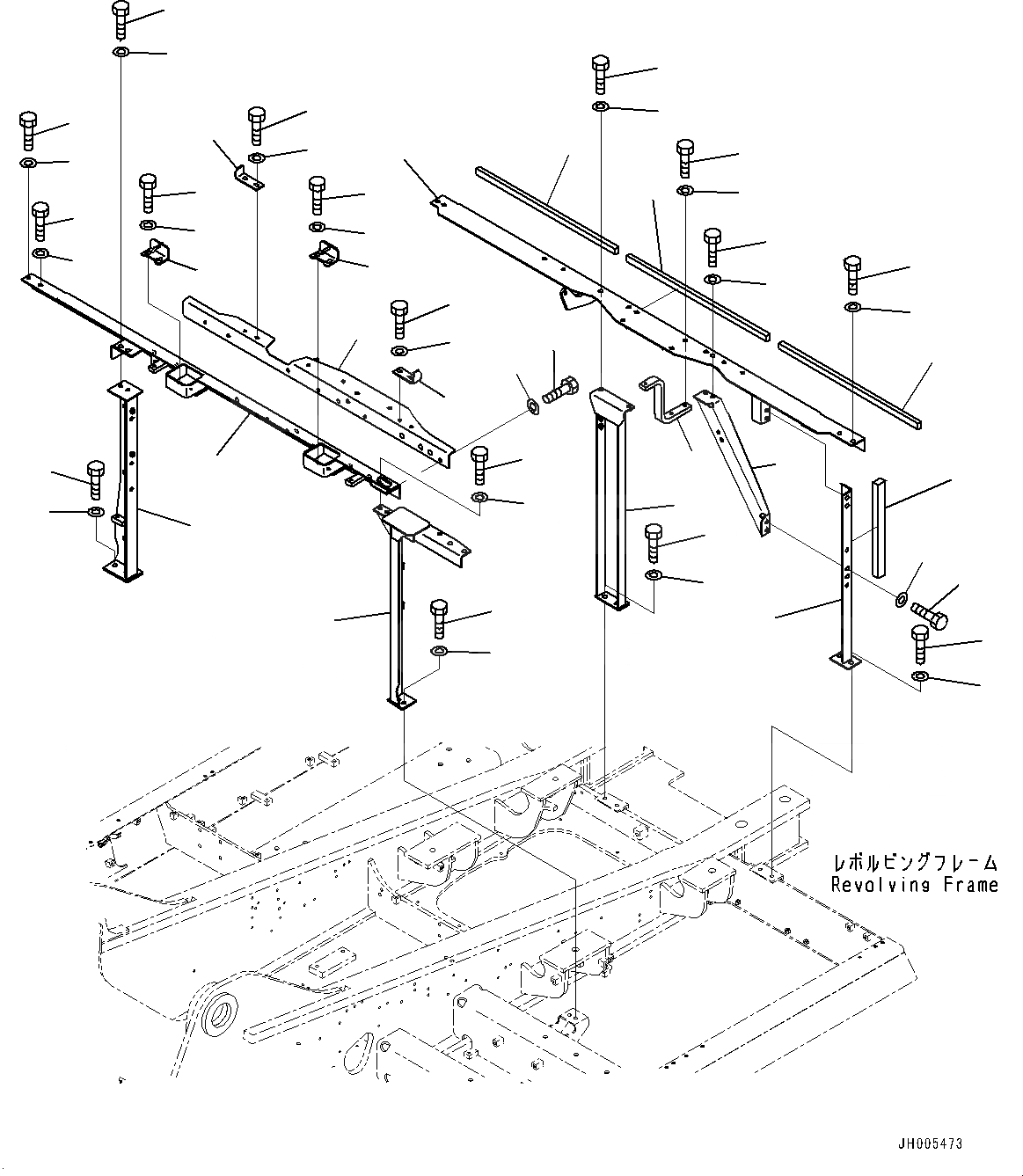 レボルビングフレーム
Revolving Frame

JH005473