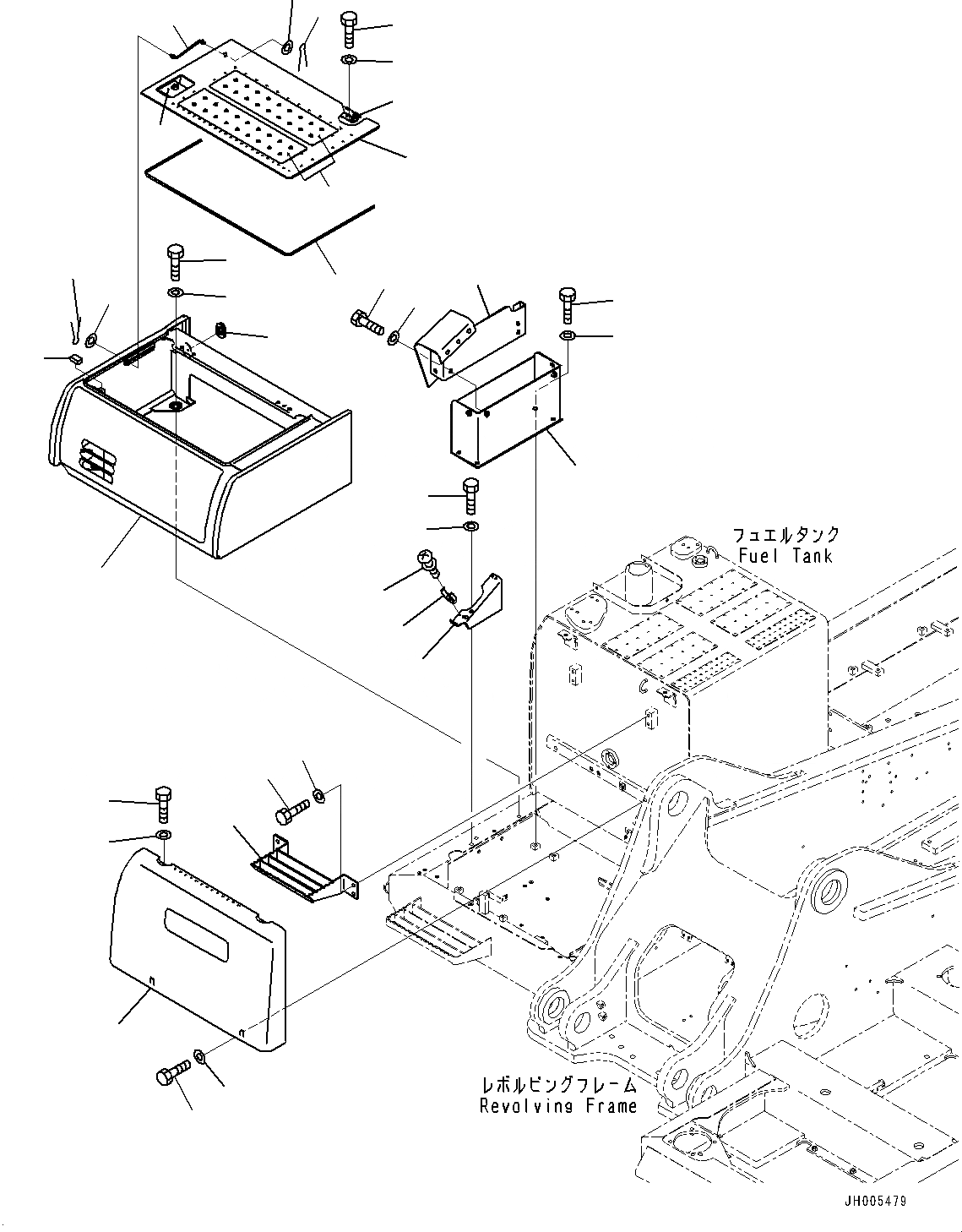 フュエルタンク
Fuel Tank

レボルビングフレーム
Revolving Frame

JH005479