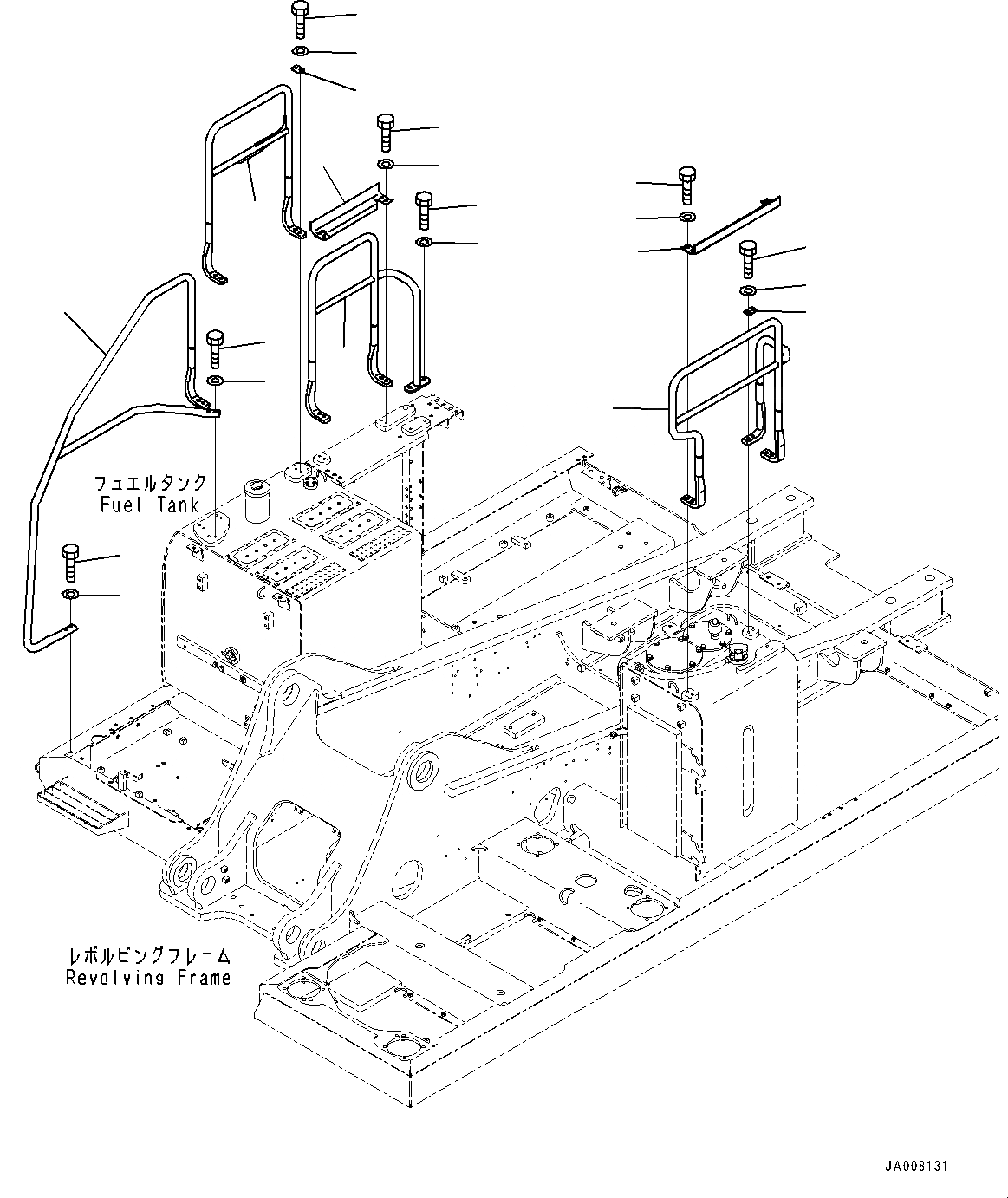 フュエルタンク
Fuel Tank

レボルビングフレーム
Revolving Frame

JA008131