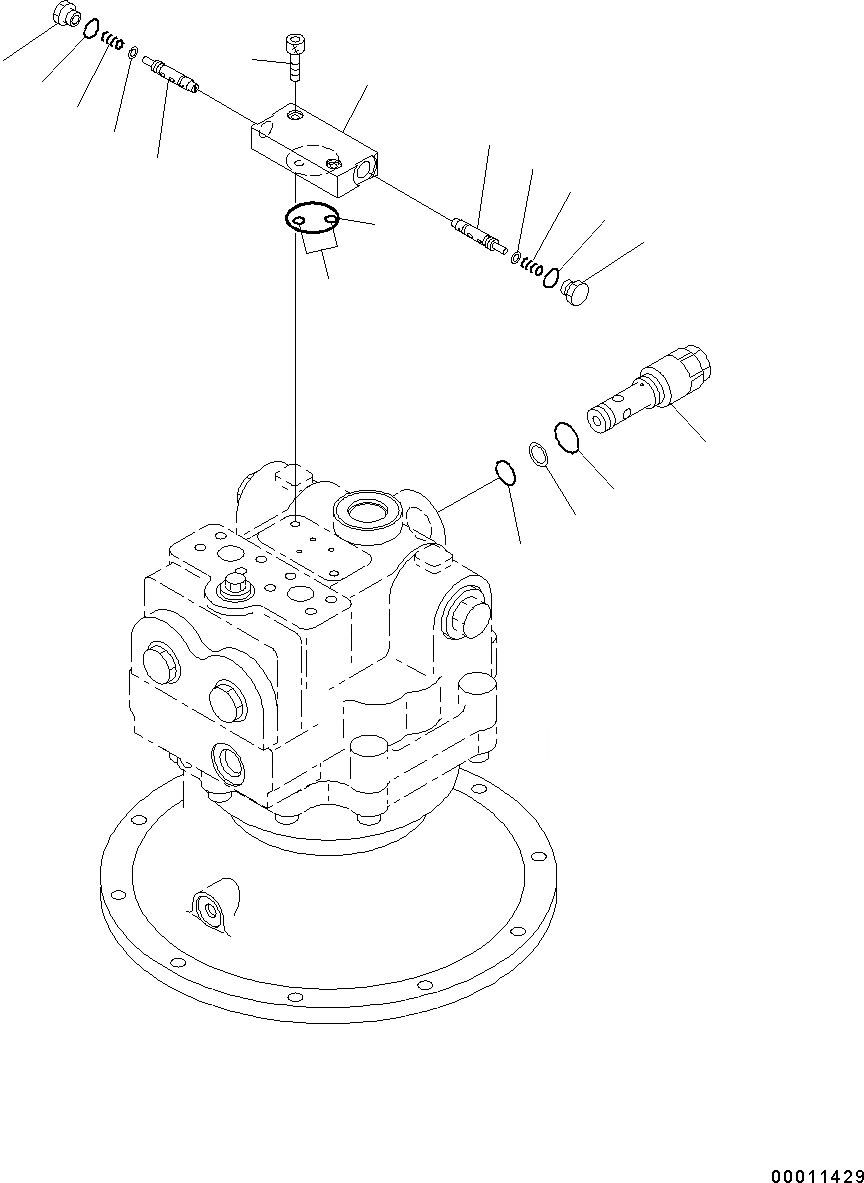 00011429