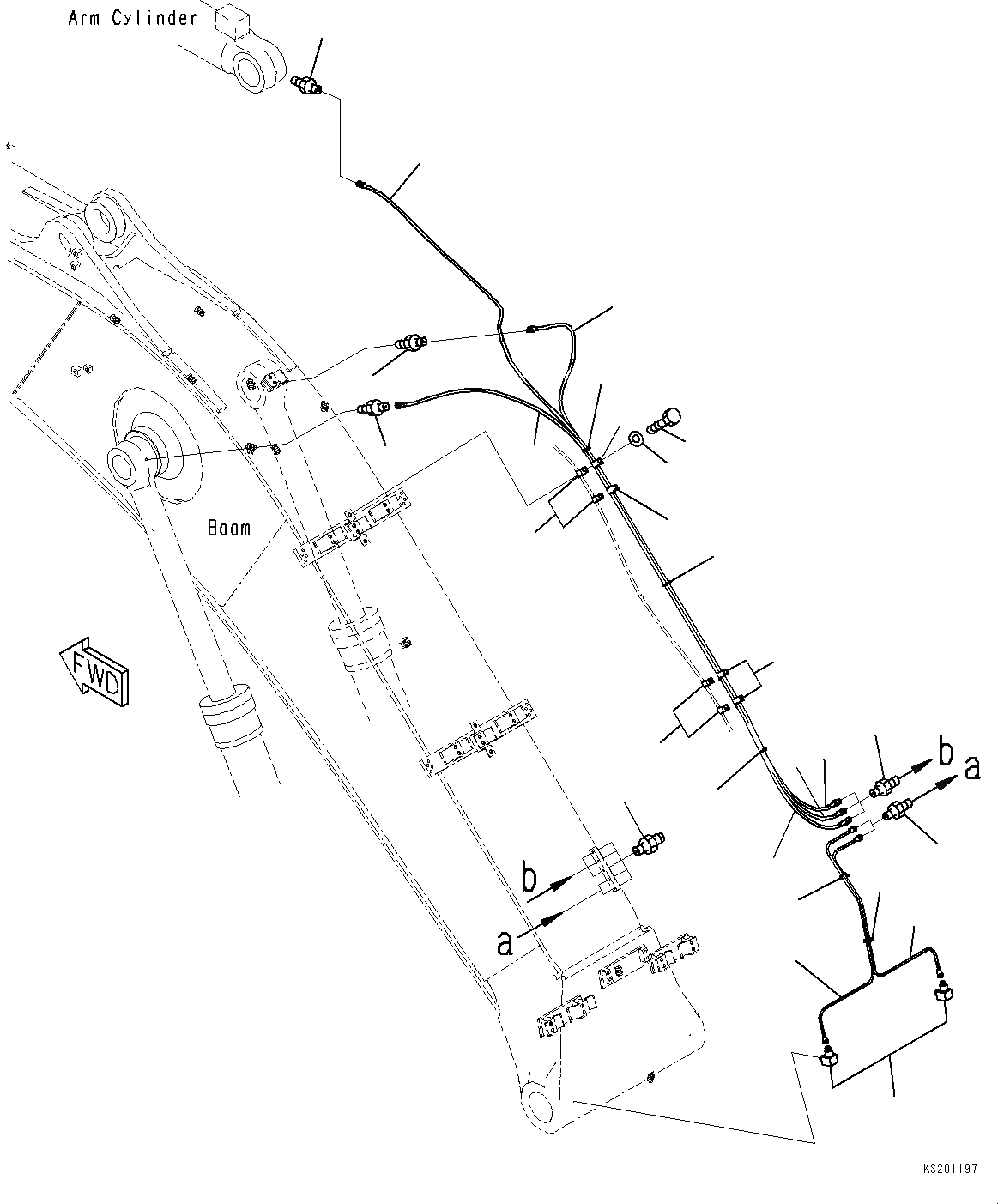 Arm Cylinder

Boom

FWD

b
a

b
a

KS201197