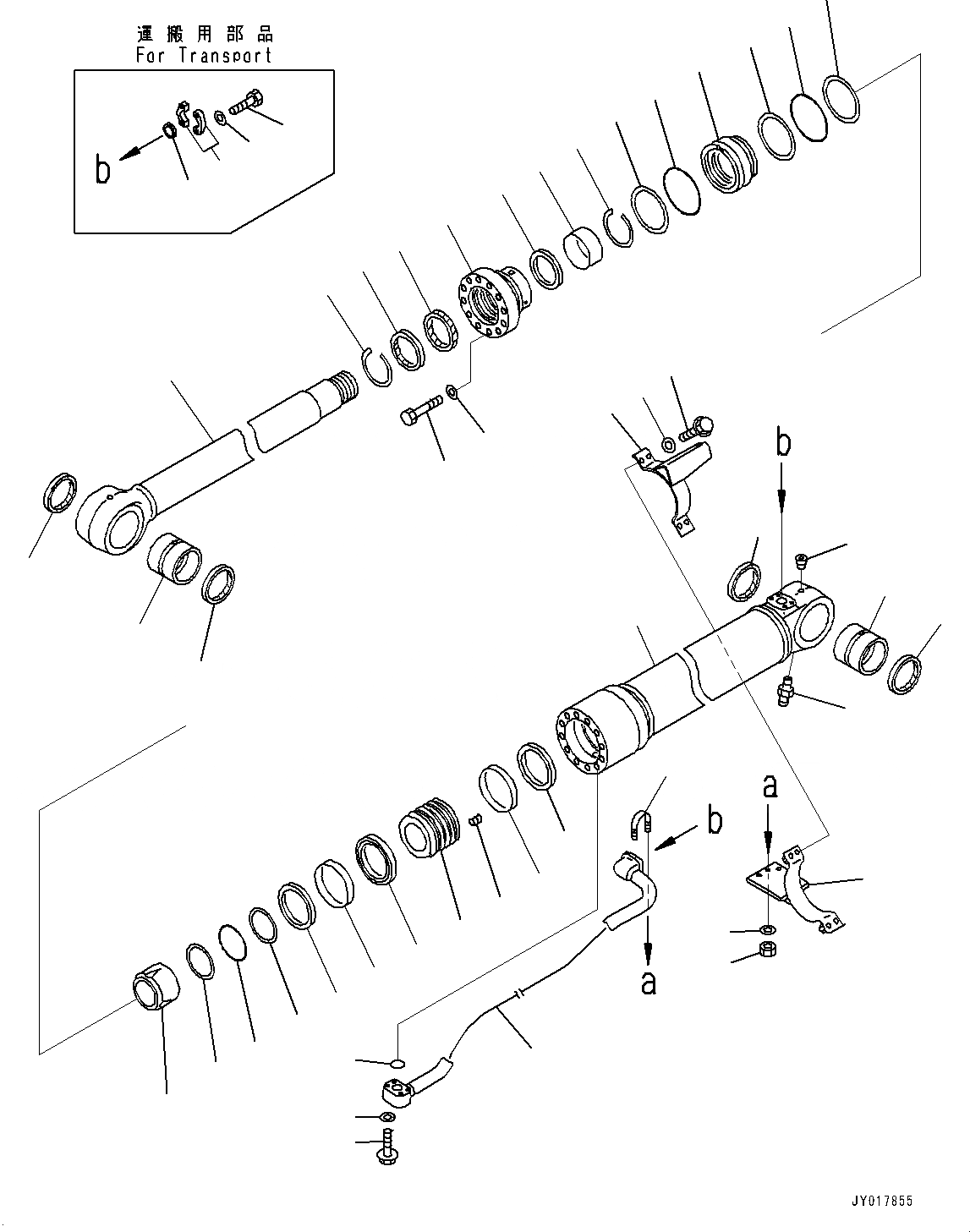 運搬用部品
For Transport

b

b

b

a

a

JY017855